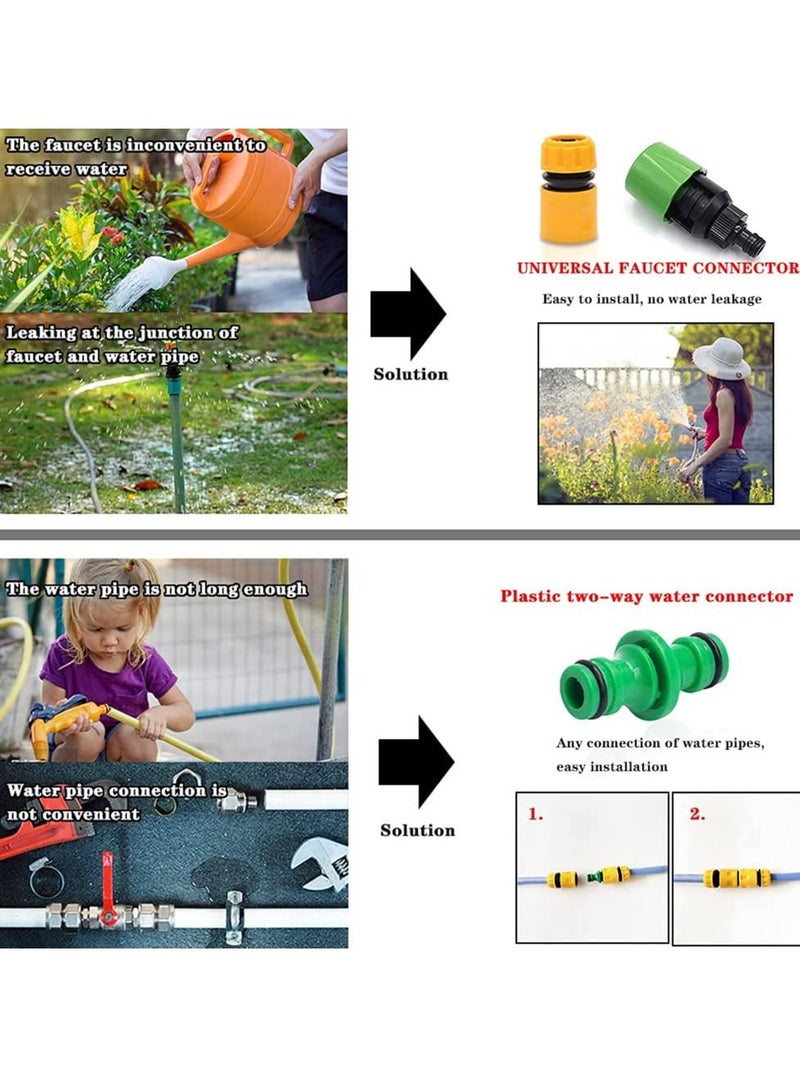 The faucet is inconvenient to receive water

Leaking at the junction of faucet and water pipe

Solution

UNIVERSAL FAUCET CONNECTOR

Easy to install, no water leakage

The water pipe is not long enough

Water pipe connection is not convenient

Solution

Plastic two-way water connector

Any connection of water pipes, easy installation

1.

2.