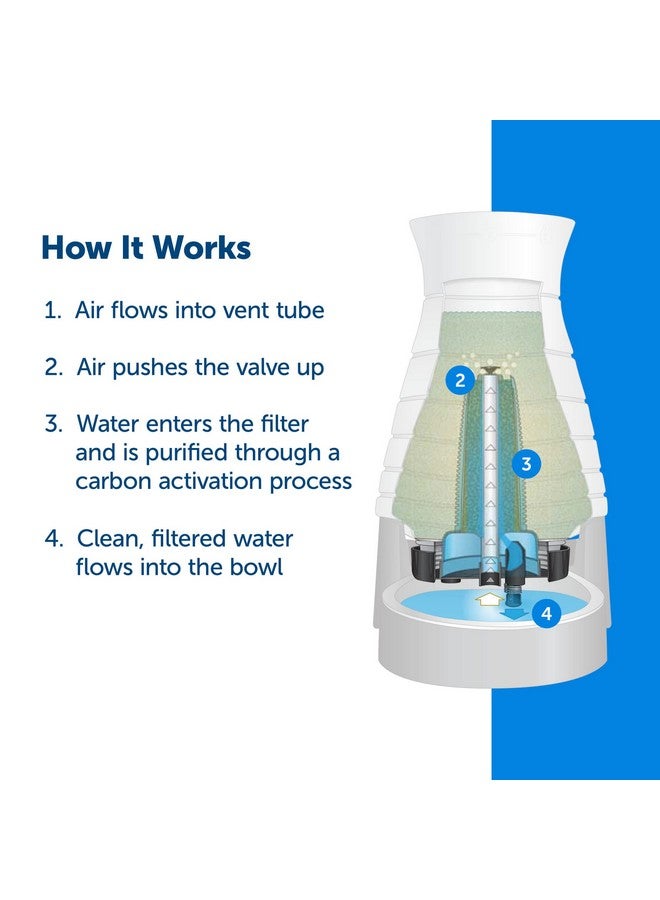 How It Works

1. Air flows into vent tube

2. Air pushes the valve up

3. Water enters the filter and is purified through a carbon activation process

4. Clean, filtered water flows into the bowl

2

3

4