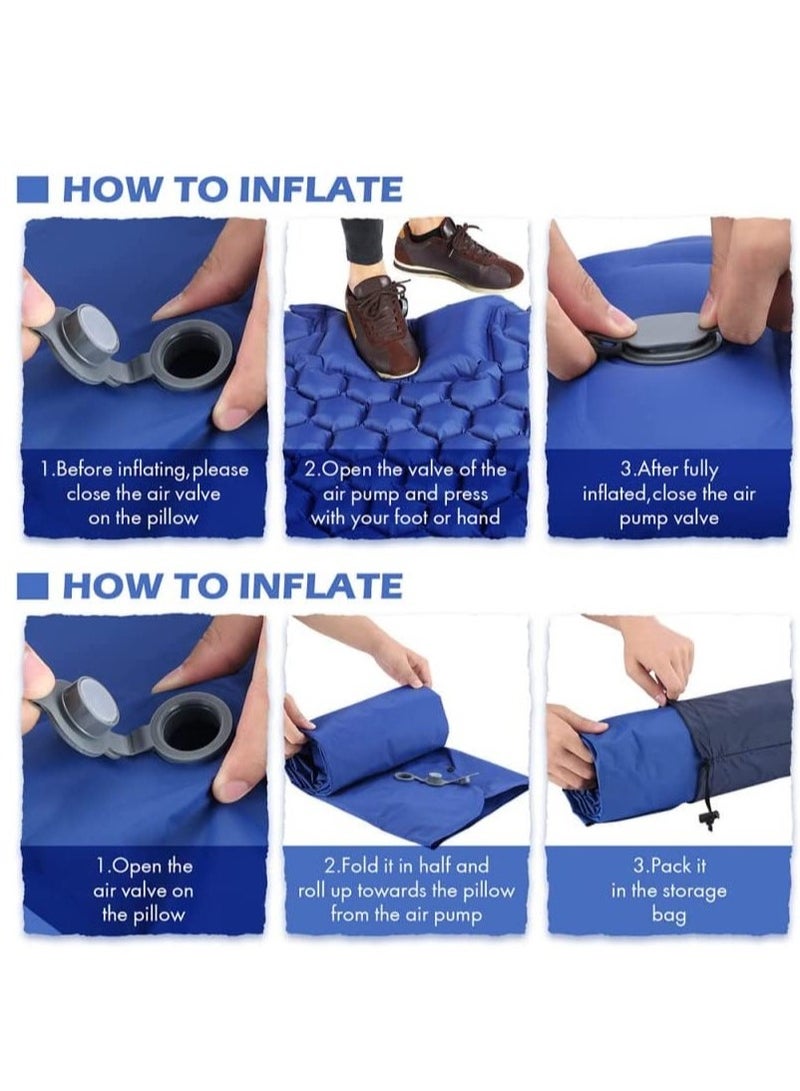 HOW TO INFLATE

1.Before inflating,please close the air valve on the pillow

2.Open the valve of the air pump and press with your foot or hand

3.After fully inflated,close the air pump valve

HOW TO INFLATE

1.Open the air valve on the pillow

2.Fold it in half and roll up towards the pillow from the air pump

3.Pack it in the storage bag