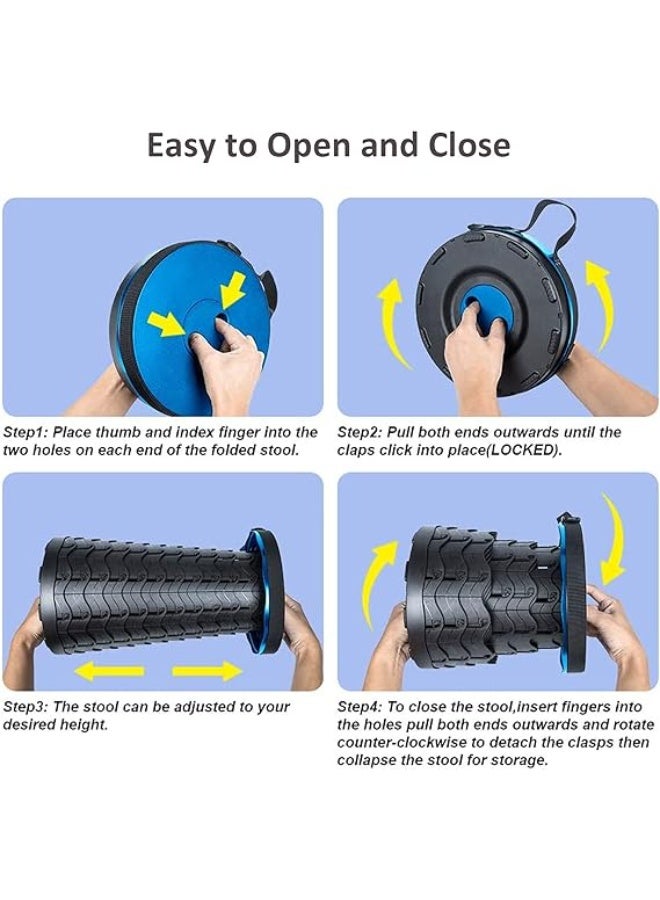 Easy to Open and Close

Step1: Place thumb and index finger into the two holes on each end of the folded stool.

Step2: Pull both ends outwards until the claps click into place(LOCKED).

Step3: The stool can be adjusted to your desired height.

Step4: To close the stool,insert fingers into the holes pull both ends outwards and rotate counter-clockwise to detach the clasps then collapse the stool for storage.