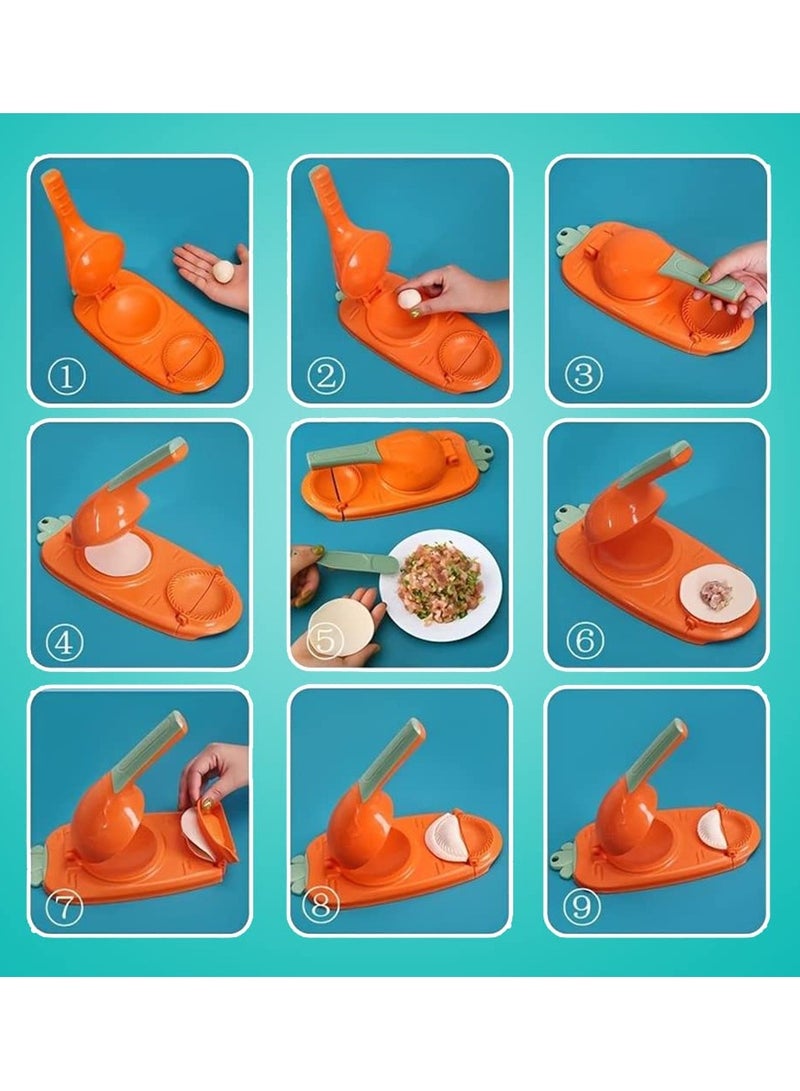 ①

②

③

④

⑤

⑥

⑦

⑧

⑨