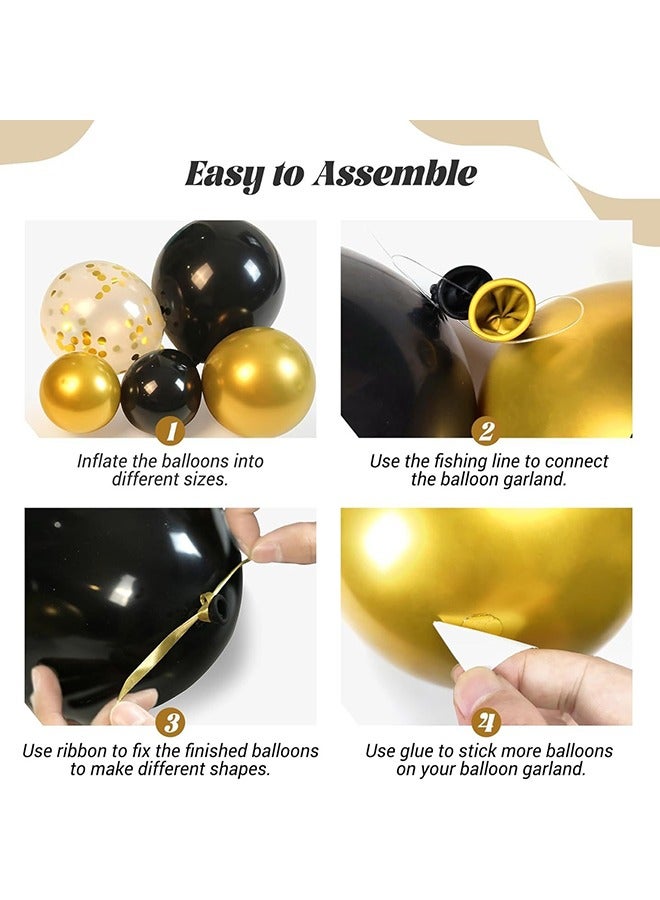 Easy to Assemble

1
Inflate the balloons into different sizes.

2
Use the fishing line to connect the balloon garland.

3
Use ribbon to fix the finished balloons to make different shapes.

4
Use glue to stick more balloons on your balloon garland.