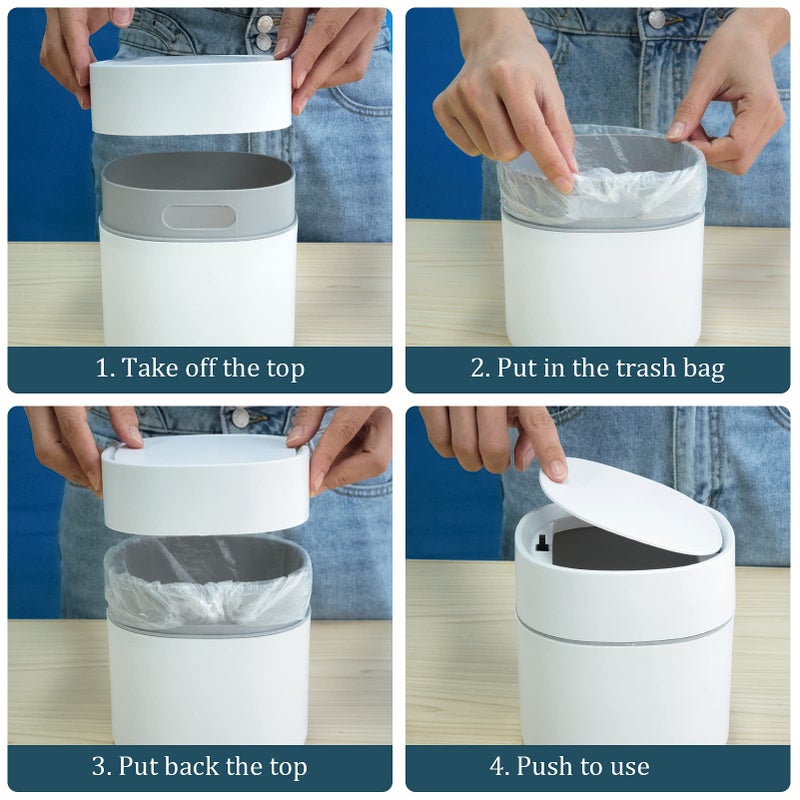 1. Take off the top

2. Put in the trash bag

3. Put back the top

4. Push to use