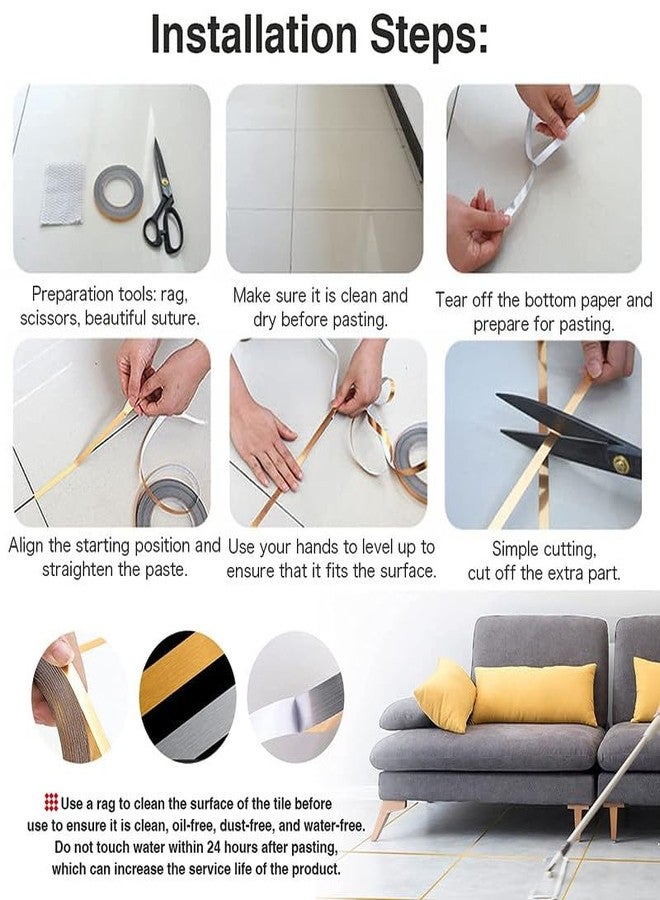 Installation Steps:

Preparation tools: rag, scissors, beautiful suture.

Make sure it is clean and dry before pasting.

Tear off the bottom paper and prepare for pasting.

Align the starting position and straighten the paste.

Use your hands to level up to ensure that it fits the surface.

Simple cutting, cut off the extra part.

Use a rag to clean the surface of the tile before use to ensure it is clean, oil-free, dust-free, and water-free. Do not touch water within 24 hours after pasting, which can increase the service life of the product.