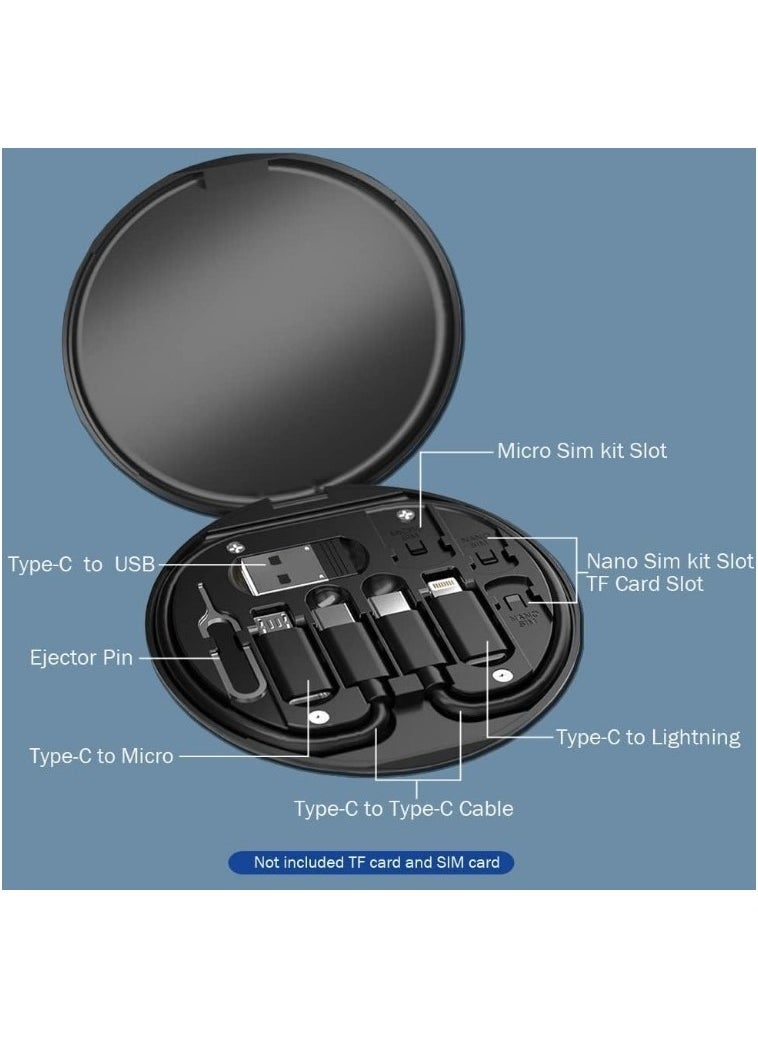 Micro Sim kit Slot

Type-C to USB

Nano Sim kit Slot
TF Card Slot

Ejector Pin

Type-C to Lightning

Type-C to Micro

Type-C to Type-C Cable

Not included TF card and SIM card