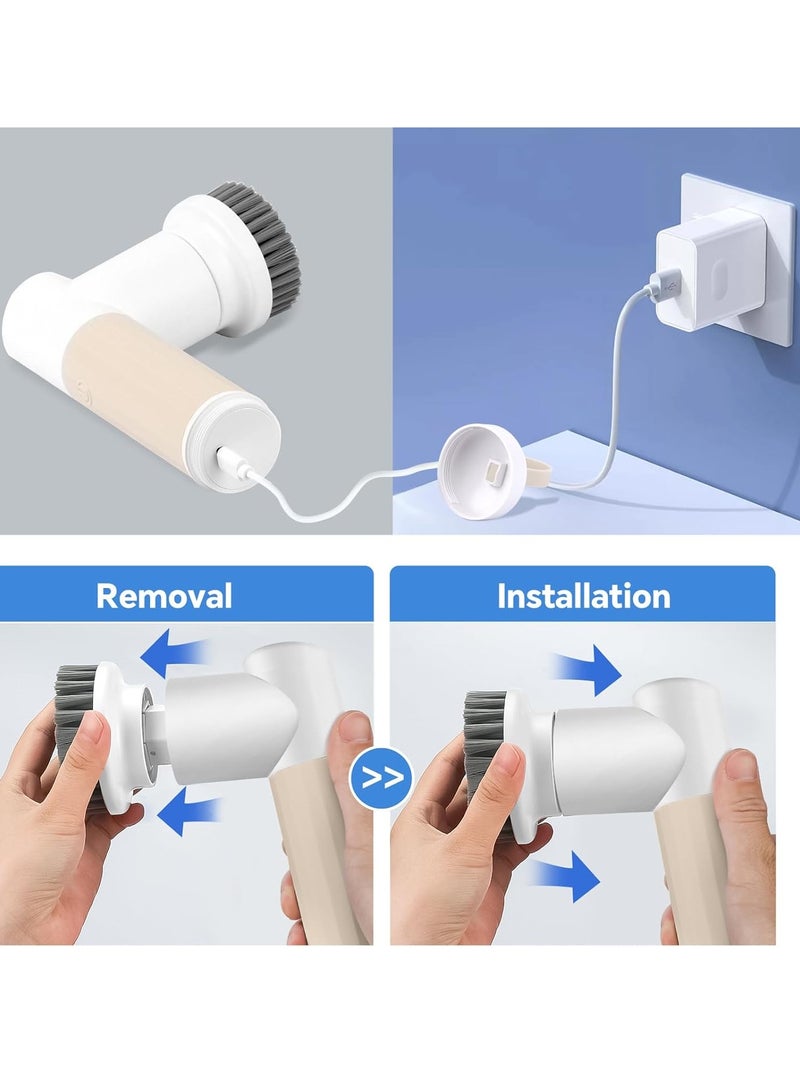 Removal

>>

Installation