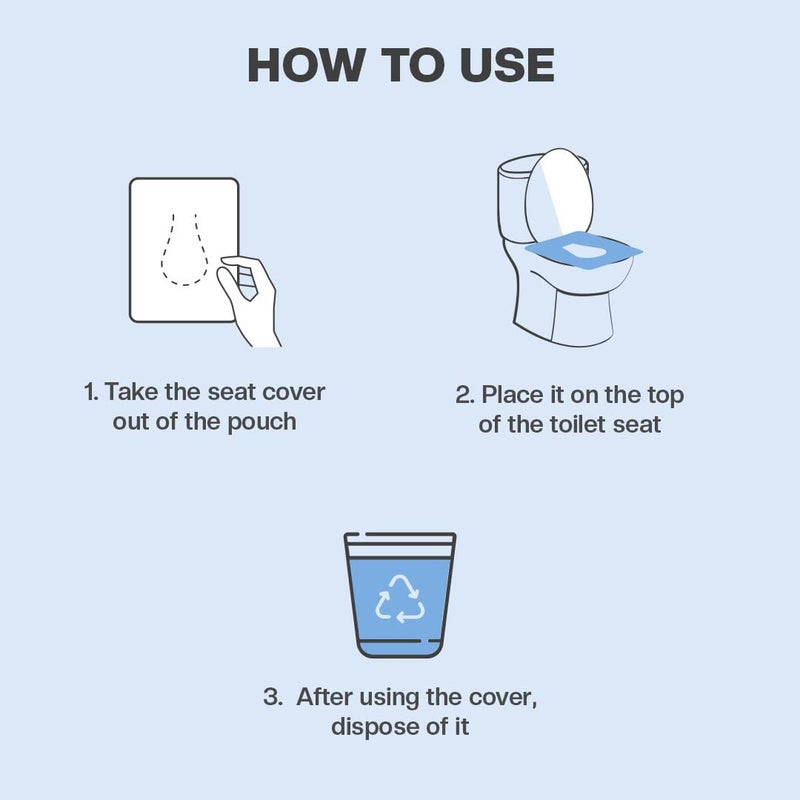 HOW TO USE

1. Take the seat cover out of the pouch

2. Place it on the top of the toilet seat

3. After using the cover, dispose of it