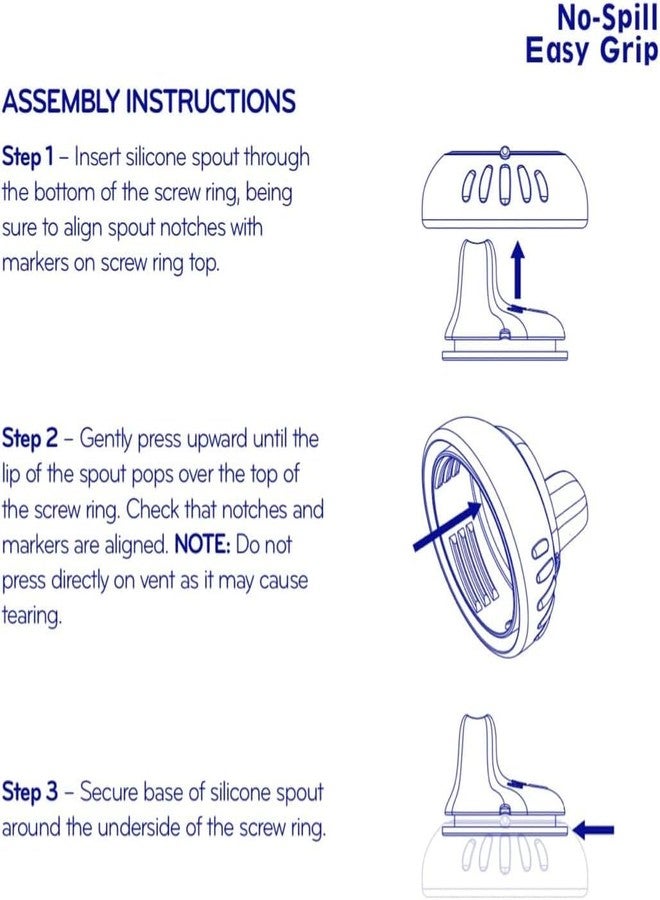 No-Spill
Easy Grip

ASSEMBLY INSTRUCTIONS

Step 1 – Insert silicone spout through the bottom of the screw ring, being sure to align spout notches with markers on screw ring top.

Step 2 – Gently press upward until the lip of the spout pops over the top of the screw ring. Check that notches and markers are aligned. NOTE: Do not press directly on vent as it may cause tearing.

Step 3 – Secure base of silicone spout around the underside of the screw ring.