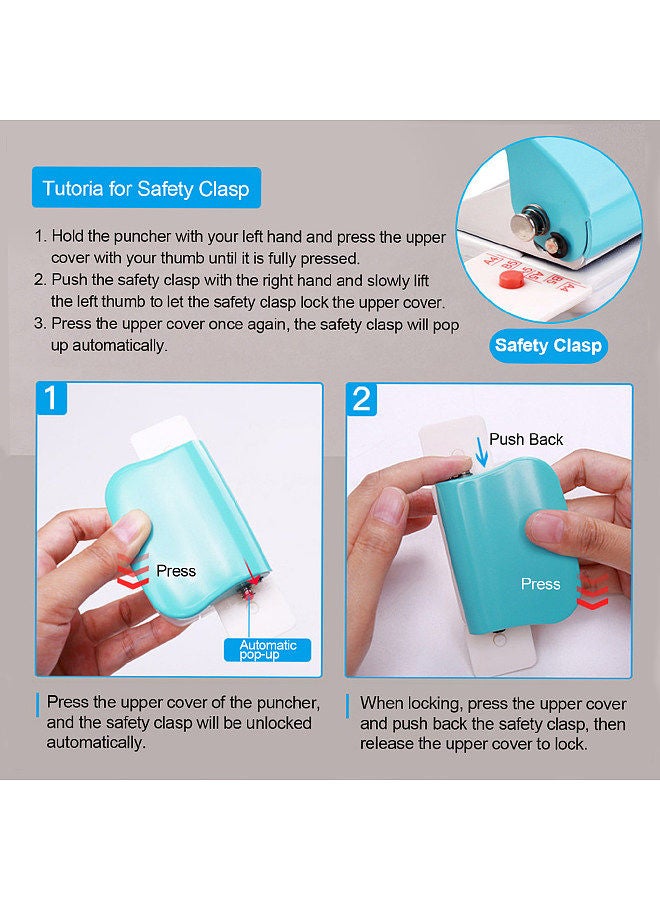 Tutoria for Safety Clasp

1. Hold the puncher with your left hand and press the upper cover with your thumb until it is fully pressed.
2. Push the safety clasp with the right hand and slowly lift the left thumb to let the safety clasp lock the upper cover.
3. Press the upper cover once again, the safety clasp will pop up automatically.

Safety Clasp

1

Press

Automatic pop-up

Press the upper cover of the puncher, and the safety clasp will be unlocked automatically.

2

Push Back

Press

When locking, press the upper cover and push back the safety clasp, then release the upper cover to lock.