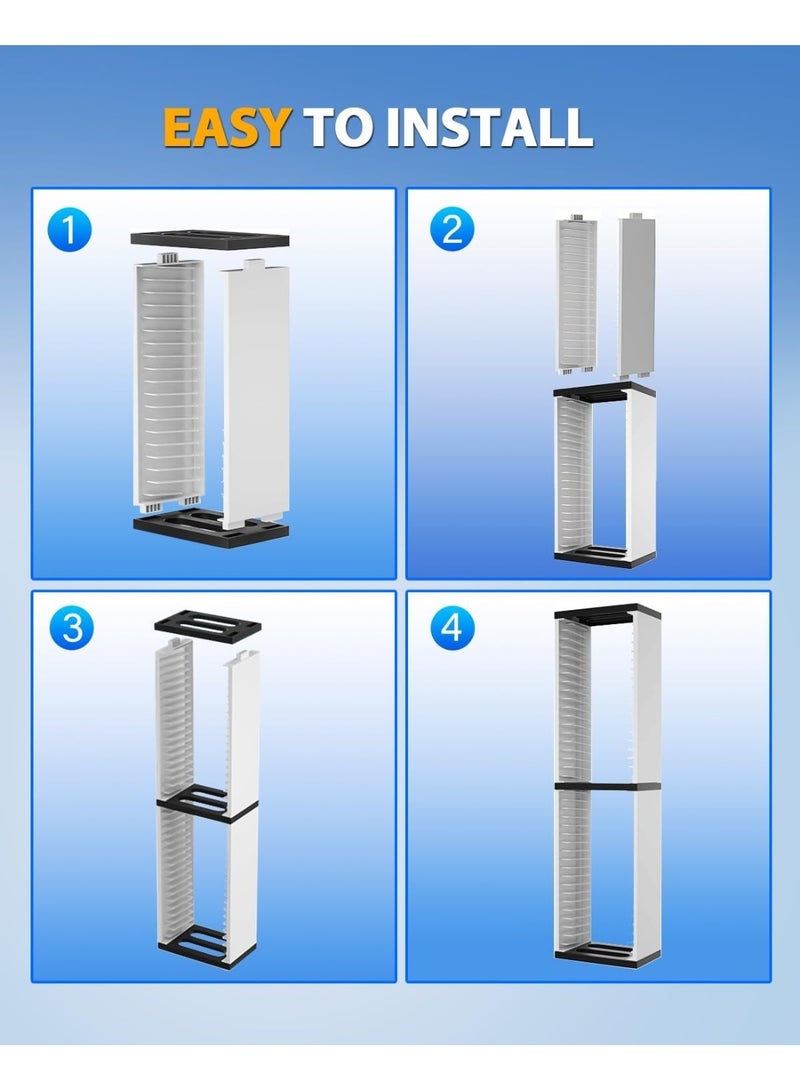 EASY TO INSTALL

1

2

3

4