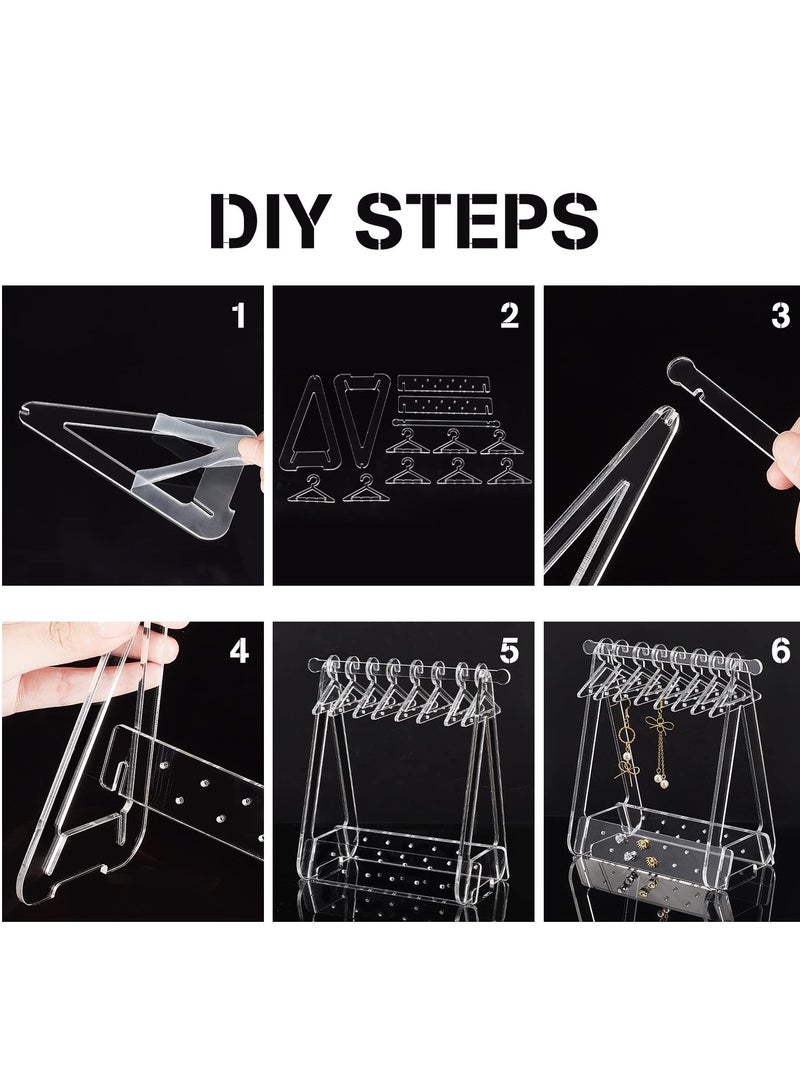 DIY STEPS

1

2

3

4

5

6