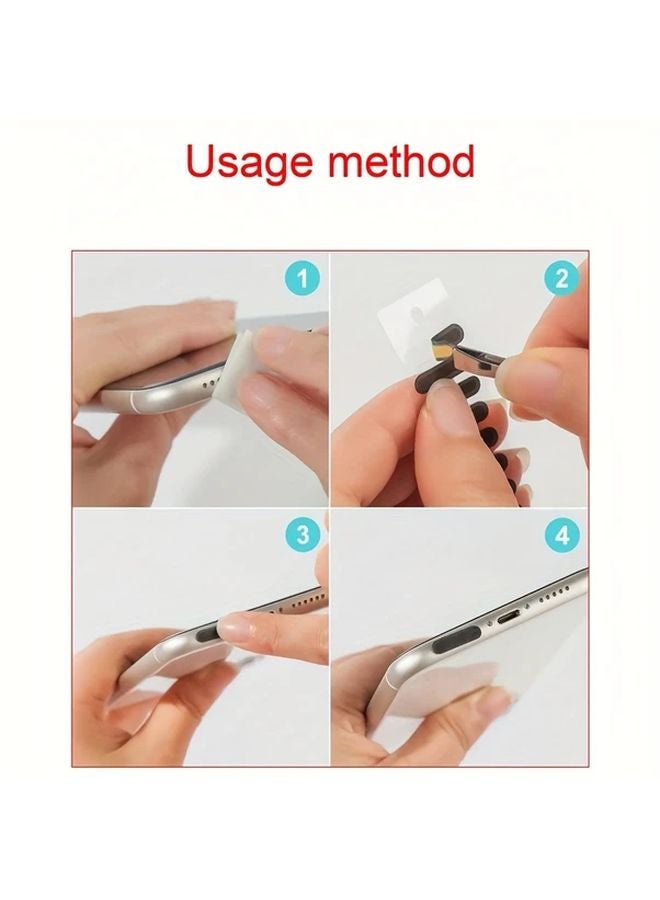 Usage method

1

2

3

4