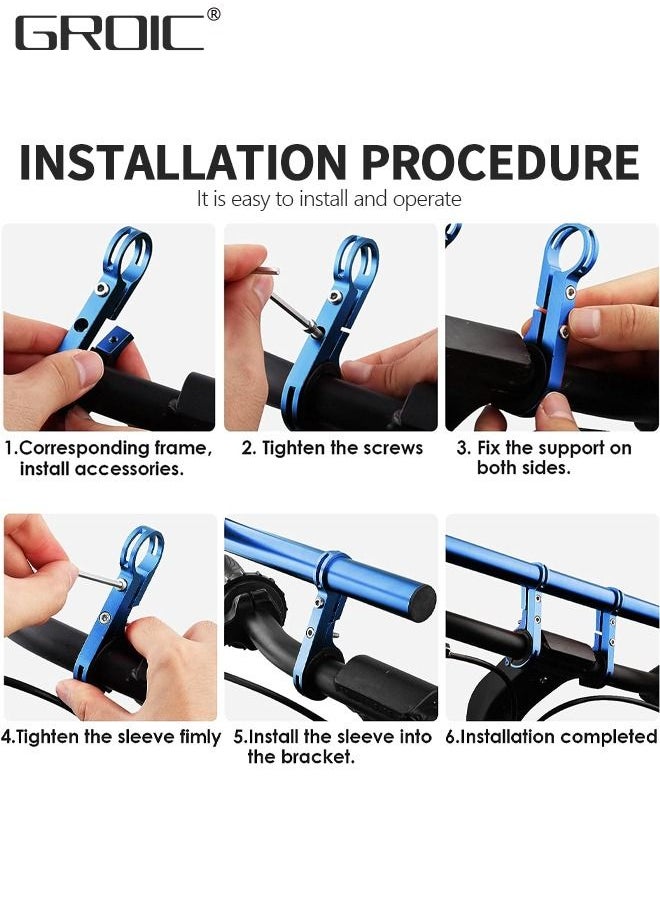 GROIC®

INSTALLATION PROCEDURE
It is easy to install and operate

1.Corresponding frame, install accessories.

2. Tighten the screws

3. Fix the support on both sides.

4.Tighten the sleeve fimly

5.Install the sleeve into the bracket.

6.Installation completed