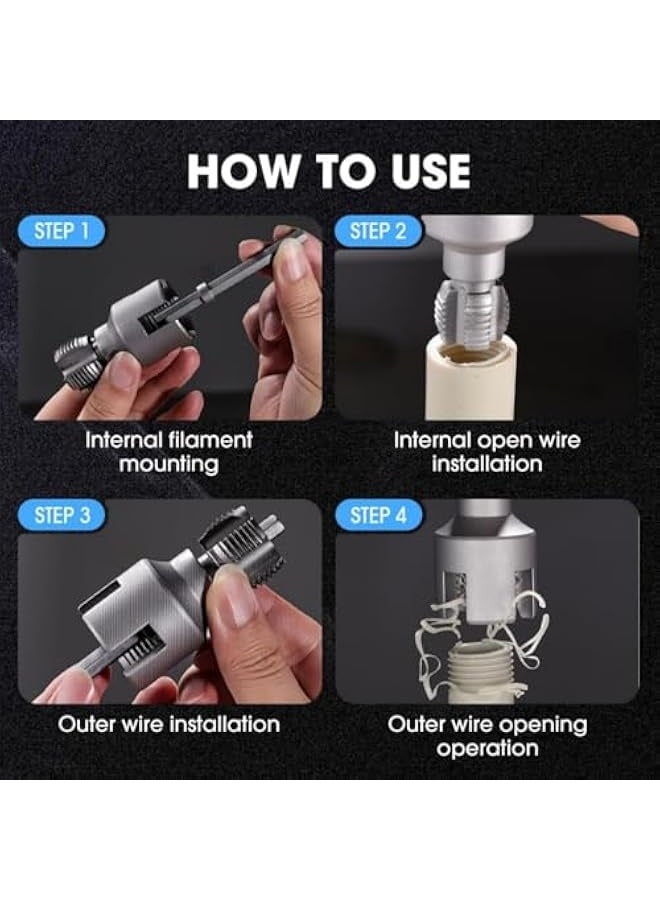 HOW TO USE

STEP 1

Internal filament mounting

STEP 2

Internal open wire installation

STEP 3

Outer wire installation

STEP 4

Outer wire opening operation