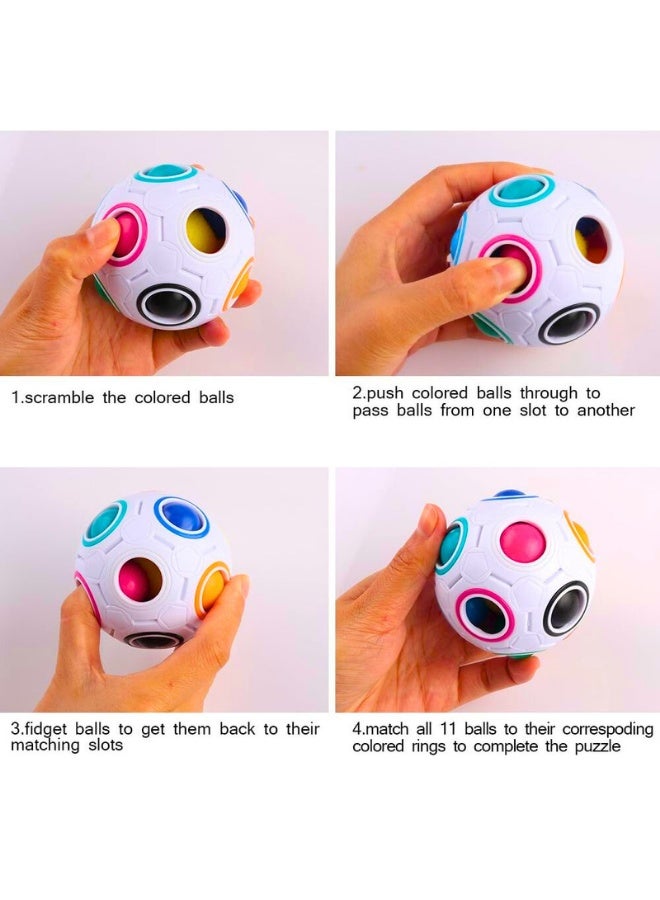 1.scramble the colored balls

2.push colored balls through to pass balls from one slot to another

3.fidget balls to get them back to their matching slots

4.match all 11 balls to their correspoding colored rings to complete the puzzle