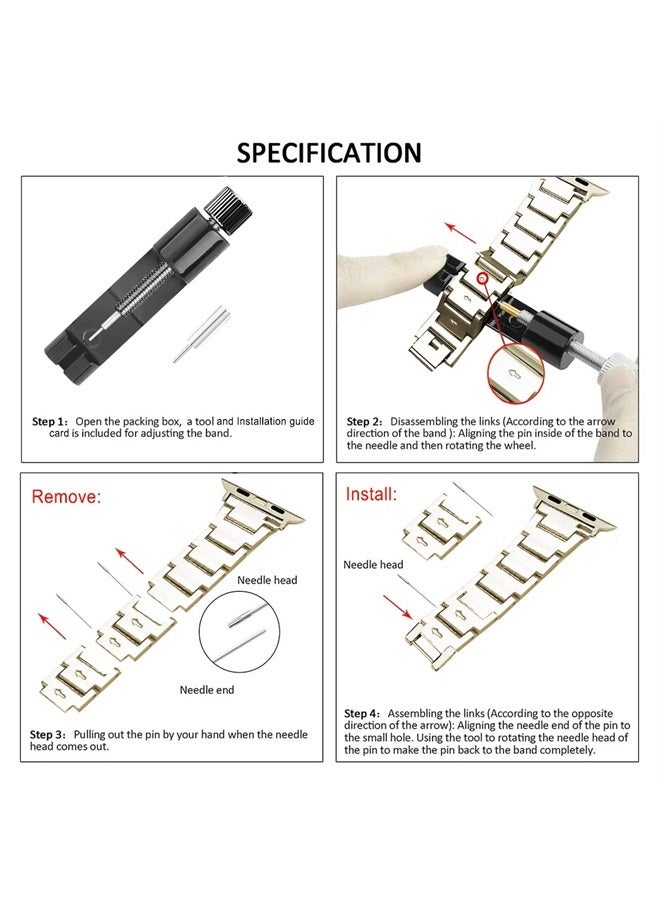 SPECIFICATION

Step 1: Open the packing box, a tool and Installation guide card is included for adjusting the band.

Step 2: Disassembling the links (According to the arrow direction of the band ): Aligning the pin inside of the band to the needle and then rotating the wheel.

Remove:

Needle head

Needle end

Step 3: Pulling out the pin by your hand when the needle head comes out.

Install:

Needle head

Step 4: Assembling the links (According to the opposite direction of the arrow): Aligning the needle end of the pin to the small hole. Using the tool to rotating the needle head of the pin to make the pin back to the band completely.