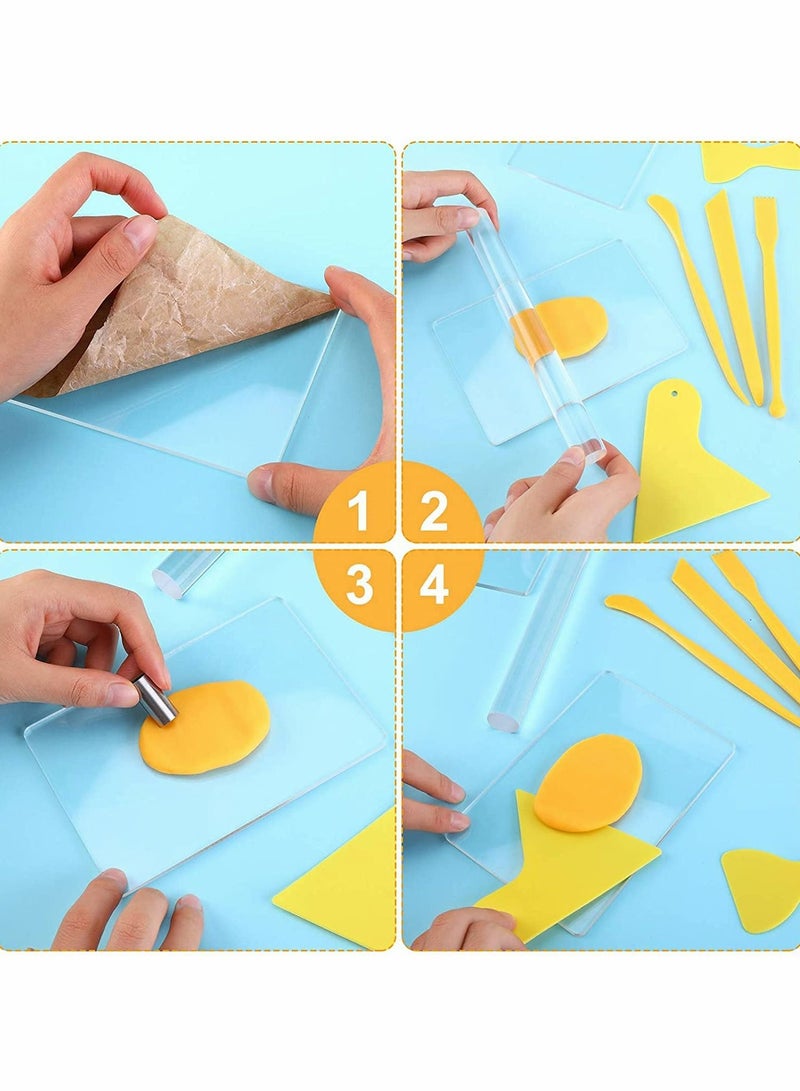 1
2
3
4