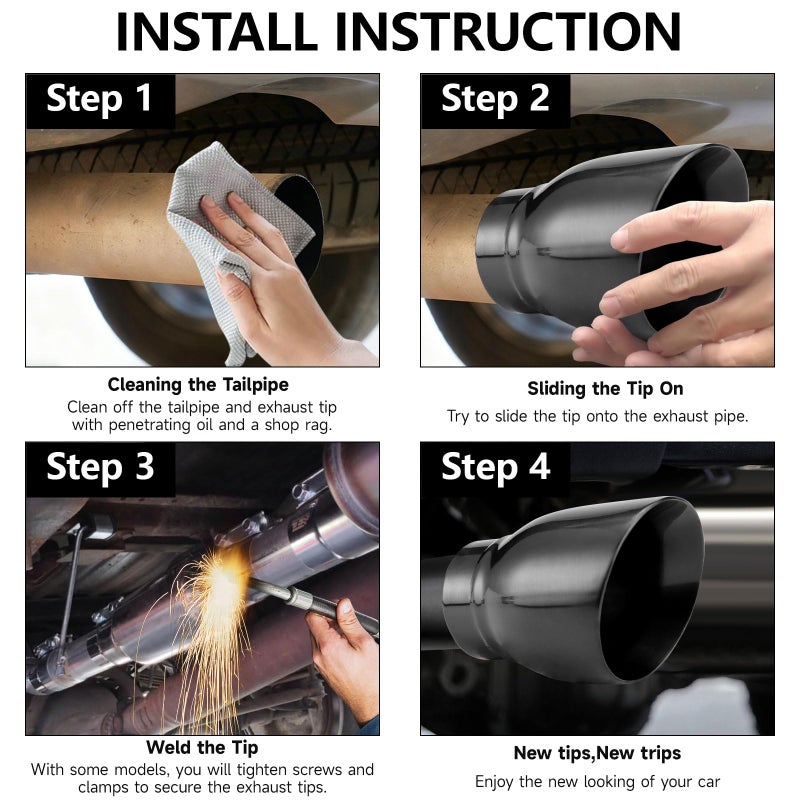 INSTALL INSTRUCTION

Step 1

Cleaning the Tailpipe
Clean off the tailpipe and exhaust tip with penetrating oil and a shop rag.

Step 2

Sliding the Tip On
Try to slide the tip onto the exhaust pipe.

Step 3

Weld the Tip
With some models, you will tighten screws and clamps to secure the exhaust tips.

Step 4

New tips,New trips
Enjoy the new looking of your car