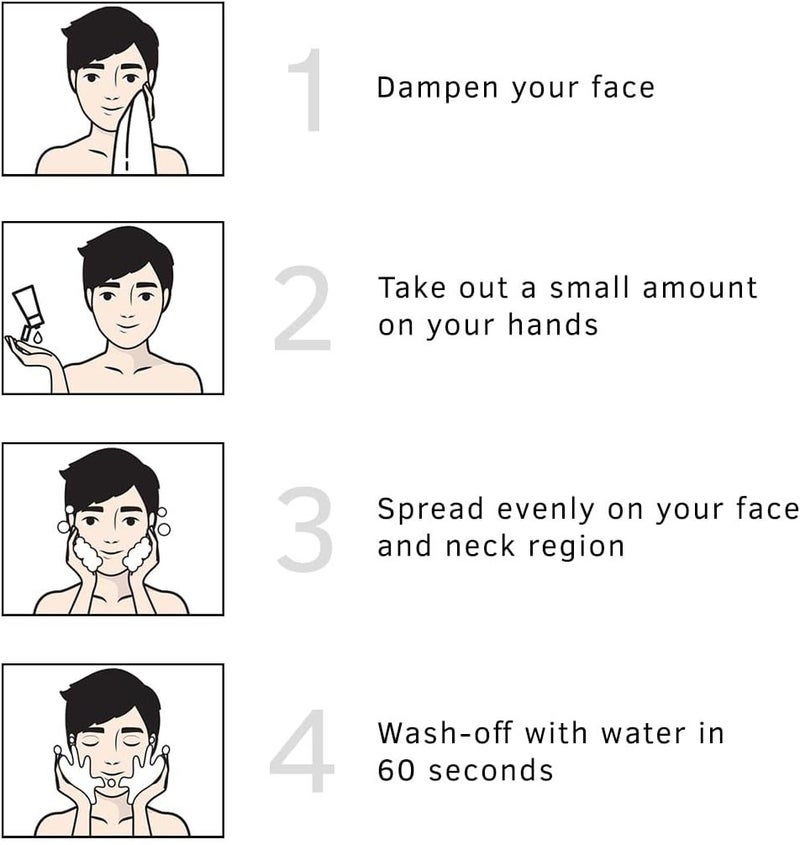 1 Dampen your face

2 Take out a small amount on your hands

3 Spread evenly on your face and neck region

4 Wash-off with water in 60 seconds