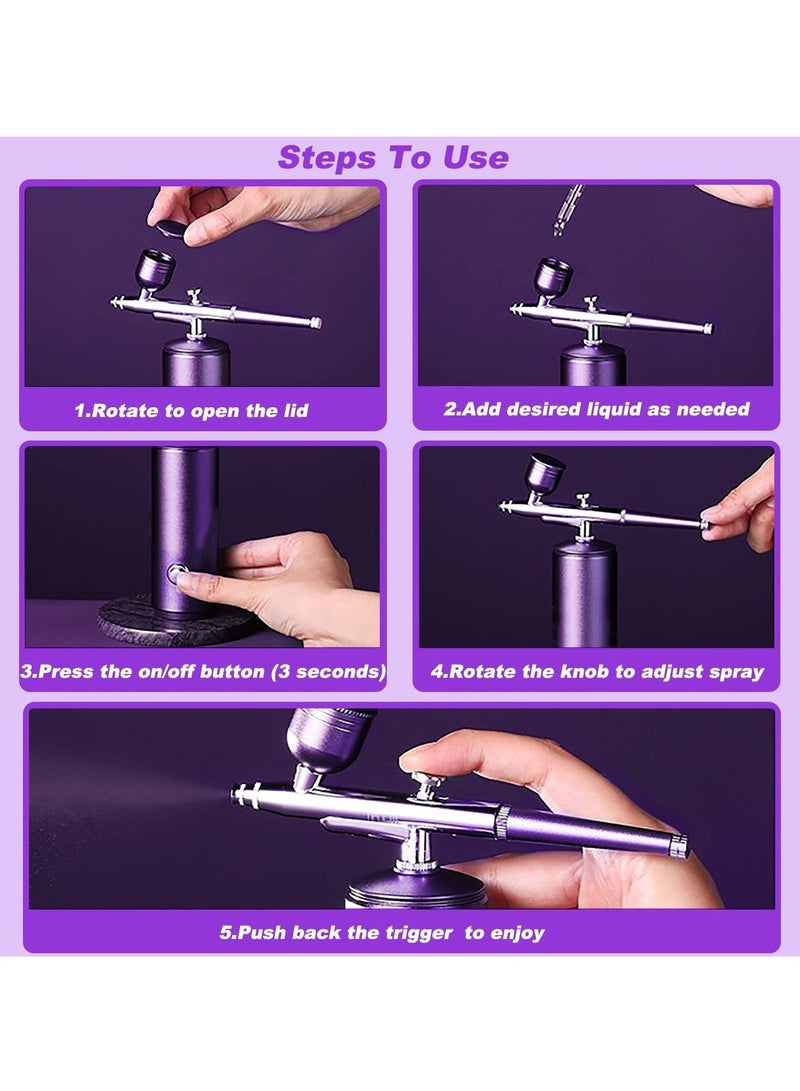 Steps To Use

1.Rotate to open the lid

2.Add desired liquid as needed

3.Press the on/off button (3 seconds)

4.Rotate the knob to adjust spray

5.Push back the trigger to enjoy