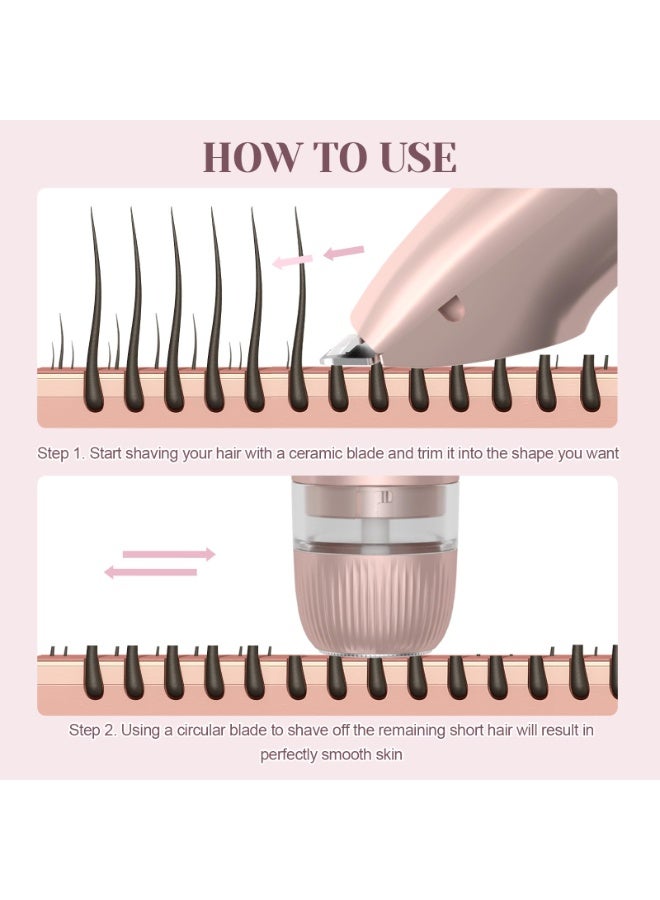 HOW TO USE

Step 1. Start shaving your hair with a ceramic blade and trim it into the shape you want

Step 2. Using a circular blade to shave off the remaining short hair will result in perfectly smooth skin