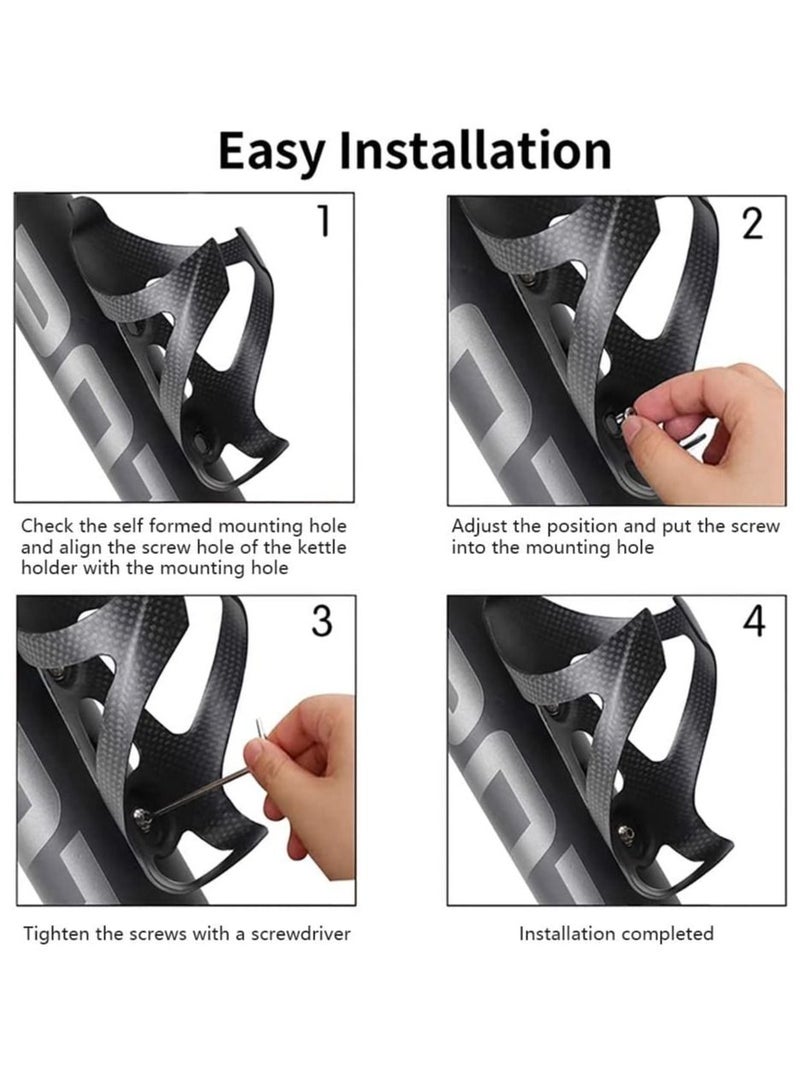 Easy Installation

1

Check the self formed mounting hole and align the screw hole of the kettle holder with the mounting hole

2

Adjust the position and put the screw into the mounting hole

3

Tighten the screws with a screwdriver

4

Installation completed