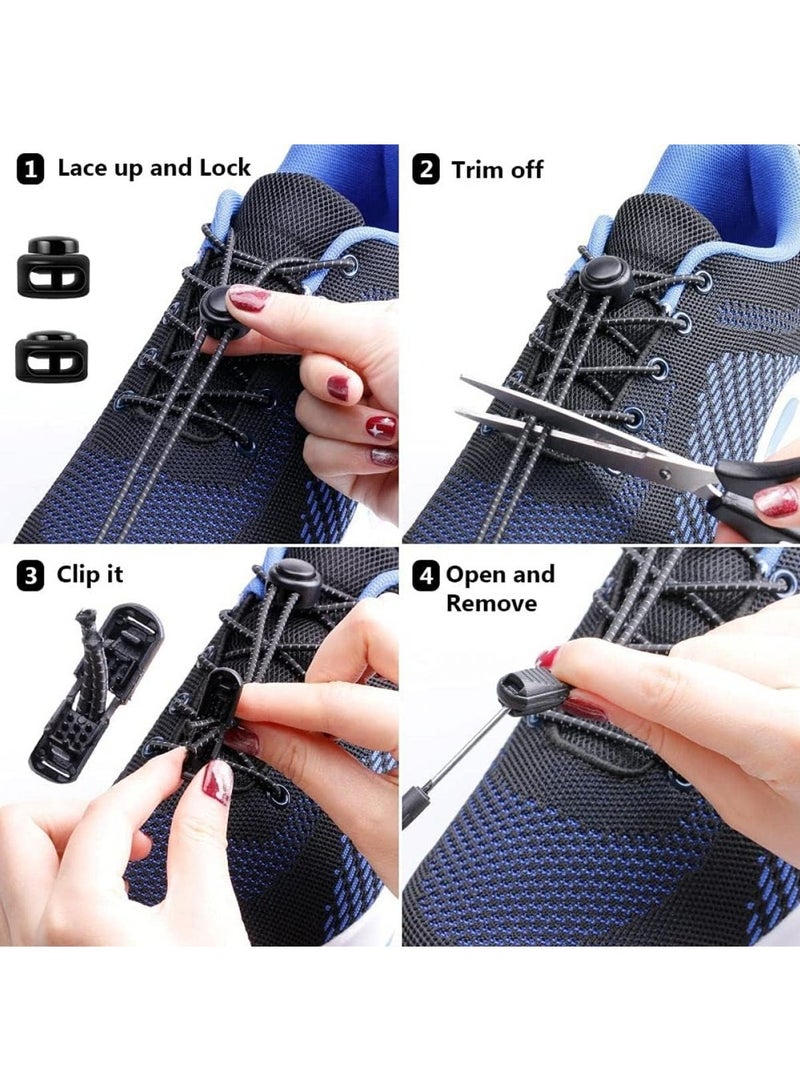 1 Lace up and Lock

2 Trim off

3 Clip it

4 Open and Remove