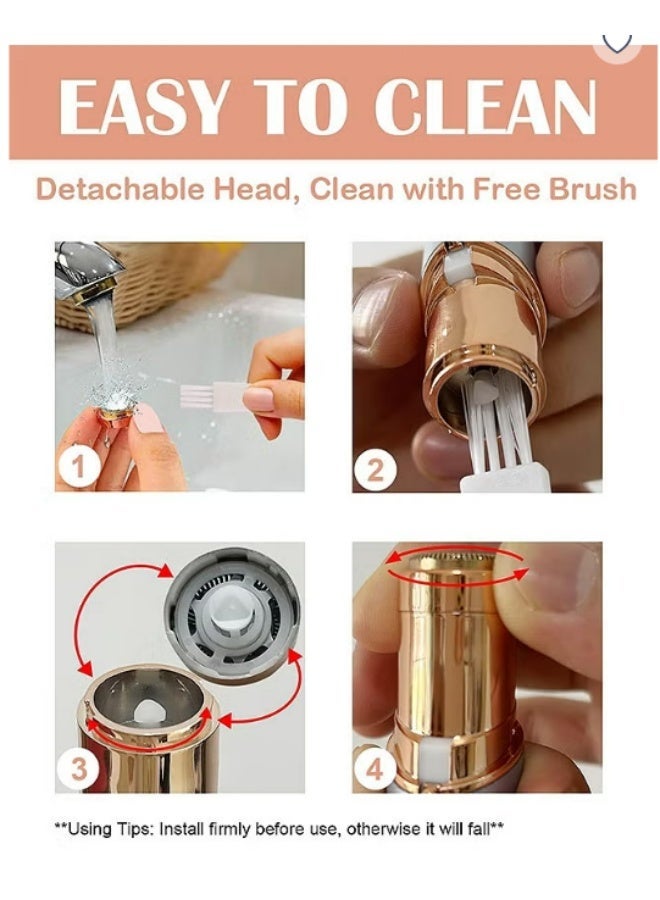 EASY TO CLEAN

Detachable Head, Clean with Free Brush

1

2

3

4

**Using Tips: Install firmly before use, otherwise it will fall**