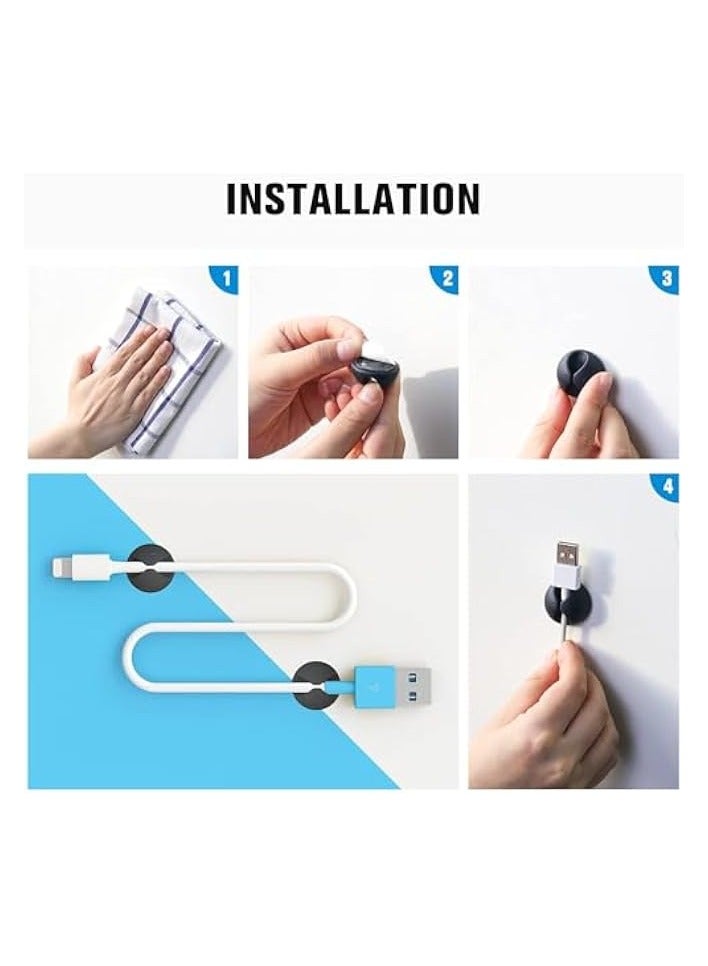 INSTALLATION

1

2

3

4