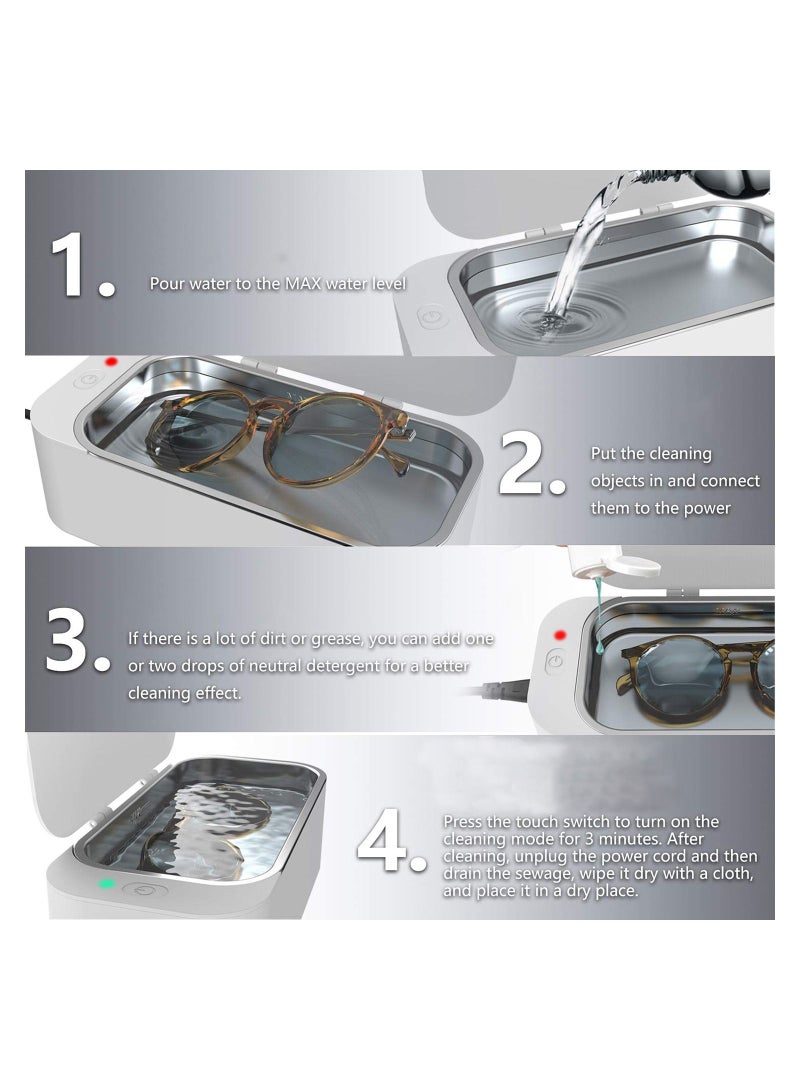 1. Pour water to the MAX water level

2. Put the cleaning objects in and connect them to the power

3. If there is a lot of dirt or grease, you can add one or two drops of neutral detergent for a better cleaning effect.

4. Press the touch switch to turn on the cleaning mode for 3 minutes. After cleaning, unplug the power cord and then drain the sewage, wipe it dry with a cloth, and place it in a dry place.