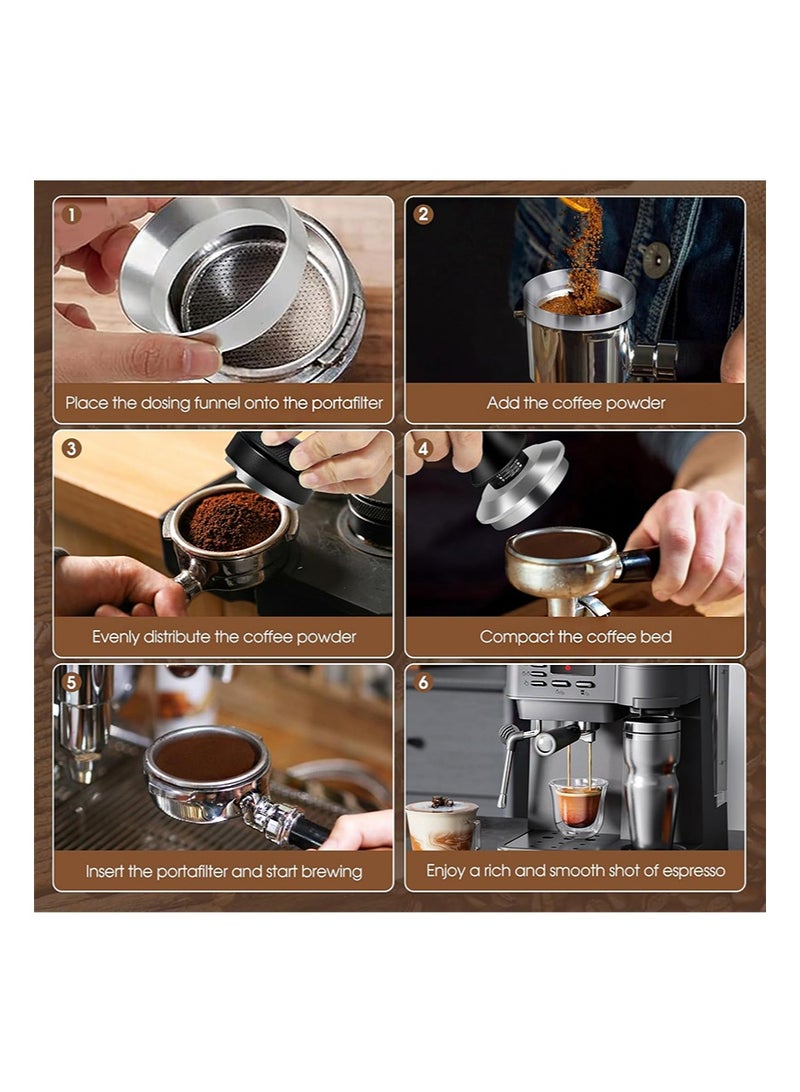 1
Place the dosing funnel onto the portafilter

2
Add the coffee powder

3
Evenly distribute the coffee powder

4
Compact the coffee bed

5
Insert the portafilter and start brewing

6
Enjoy a rich and smooth shot of espresso