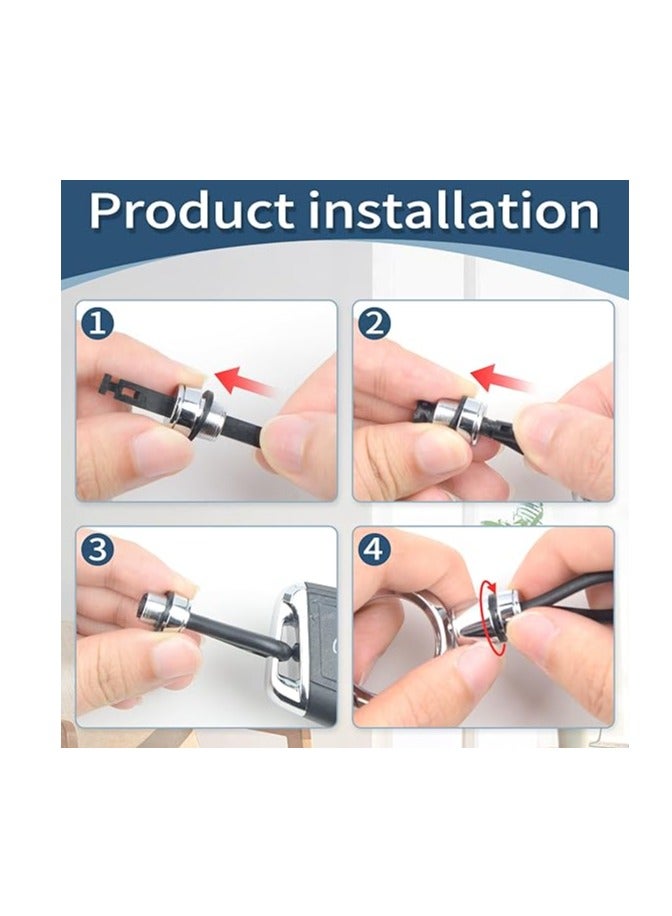 Product installation

1

2

3

4