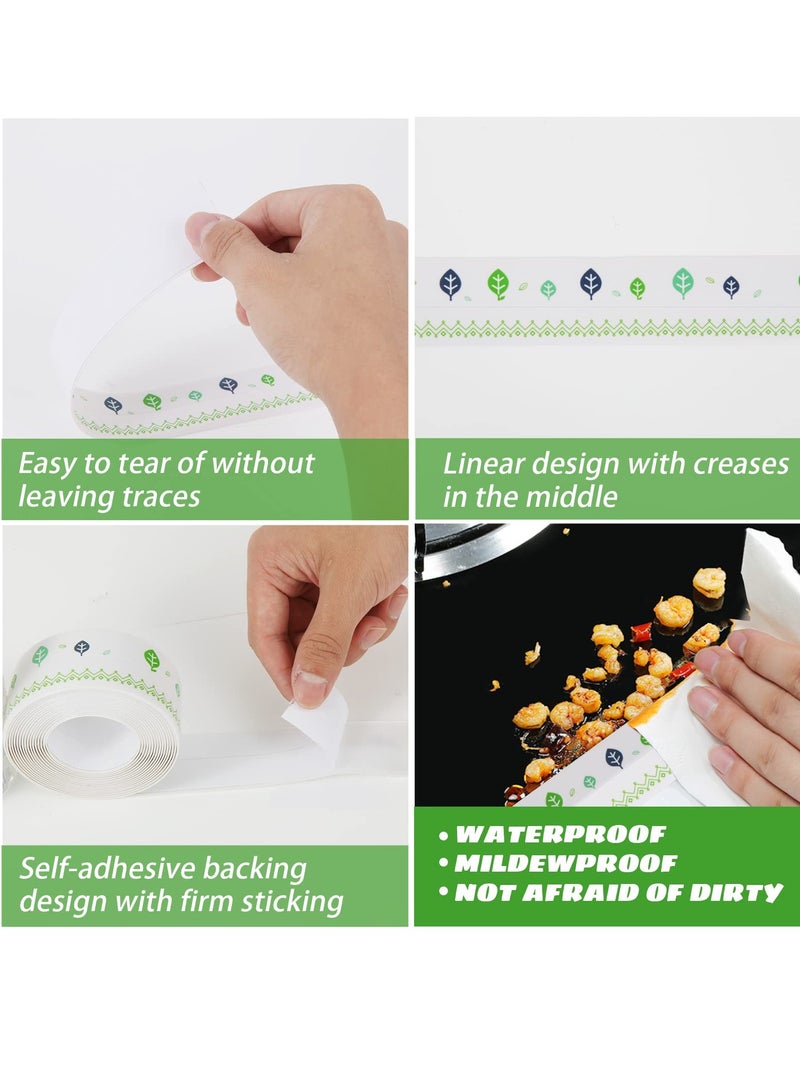 Easy to tear of without leaving traces

Linear design with creases in the middle

Self-adhesive backing design with firm sticking

• WATERPROOF
• MILDEWPROOF
• NOT AFRAID OF DIRTY