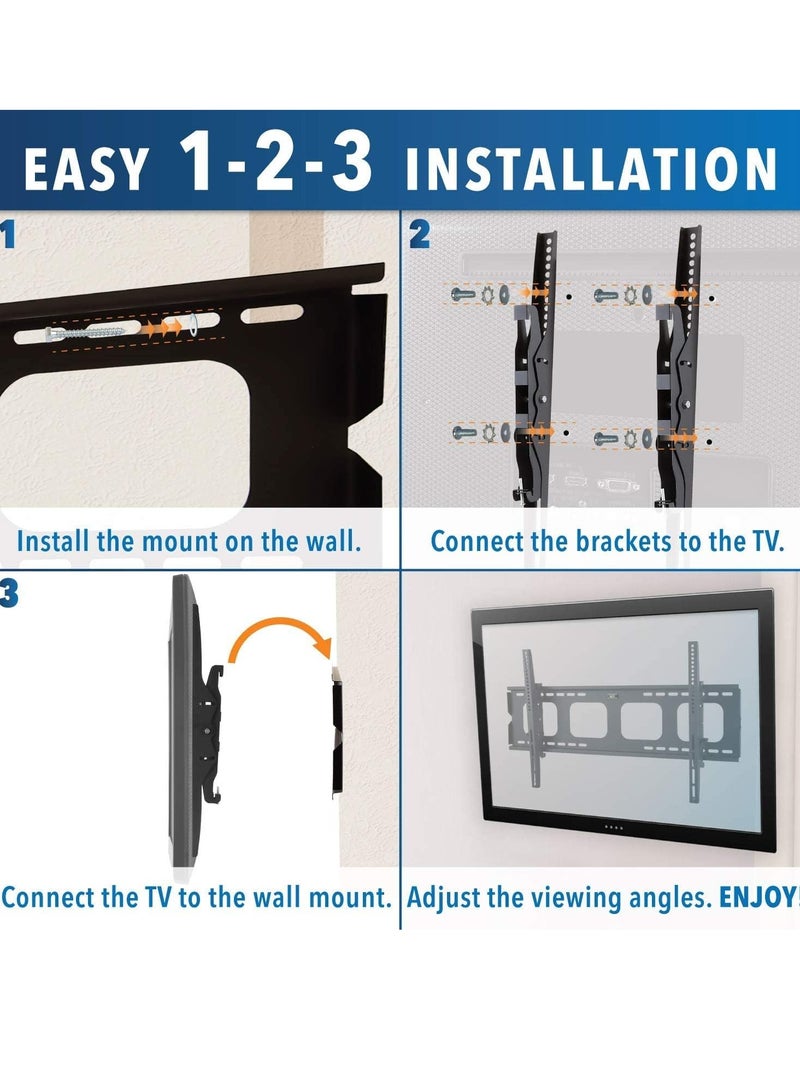 EASY 1-2-3 INSTALLATION

1

Install the mount on the wall.

2

Connect the brackets to the TV.

3

Connect the TV to the wall mount.

Adjust the viewing angles. ENJOY!