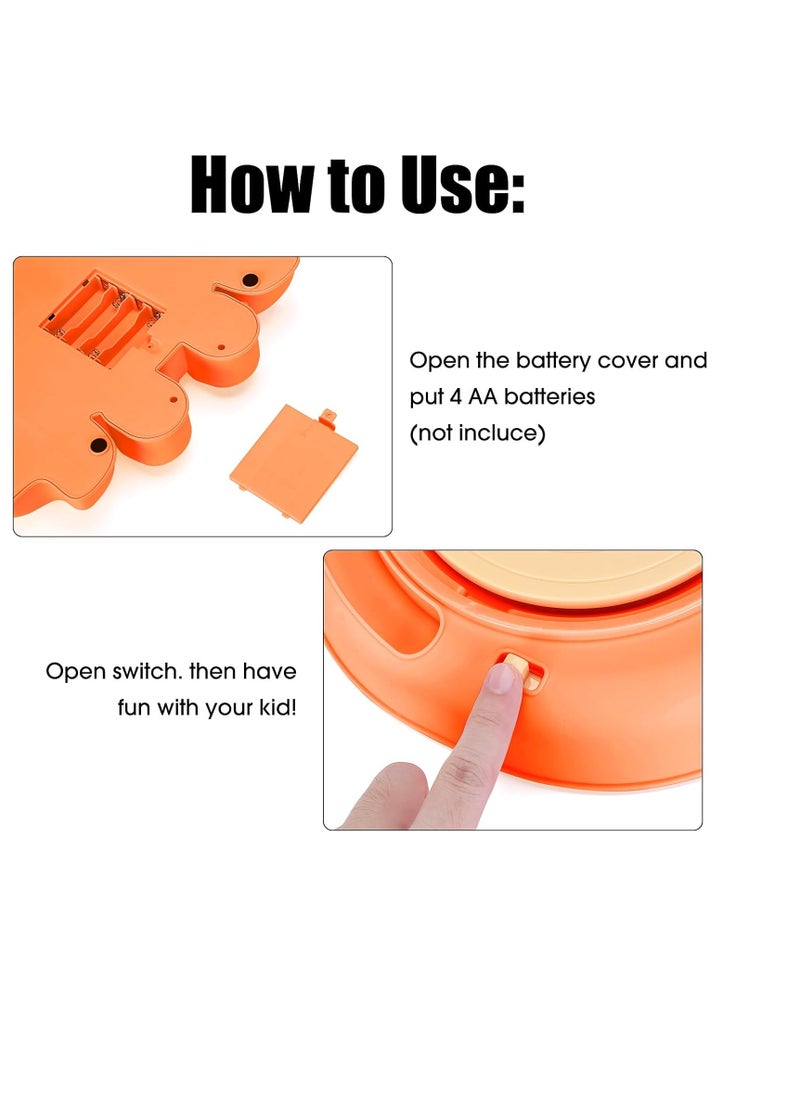 How to Use:

Open the battery cover and put 4 AA batteries (not incluce)

Open switch. then have fun with your kid!