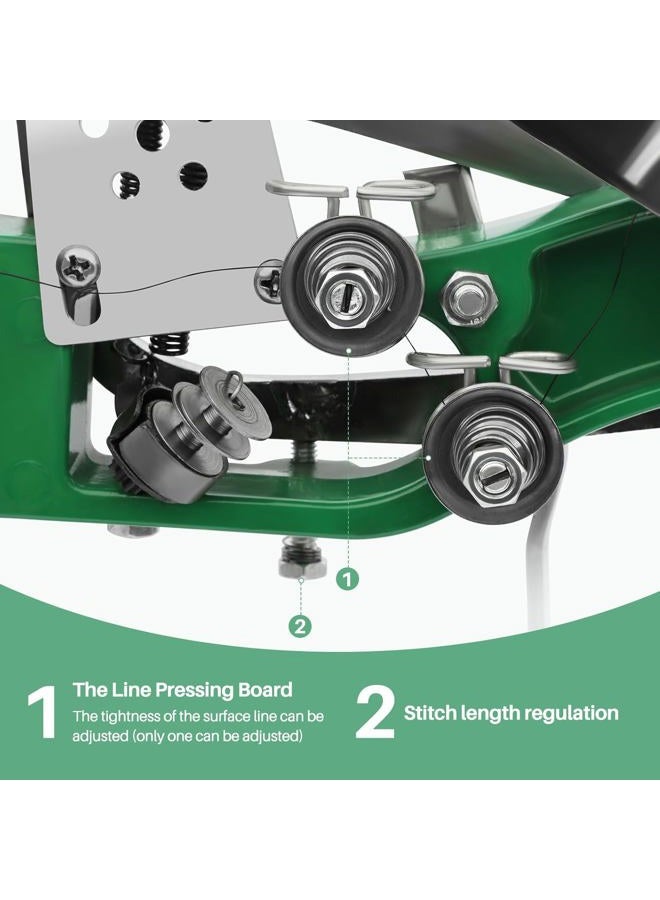 1

2

1
The Line Pressing Board
The tightness of the surface line can be adjusted (only one can be adjusted)

2
Stitch length regulation