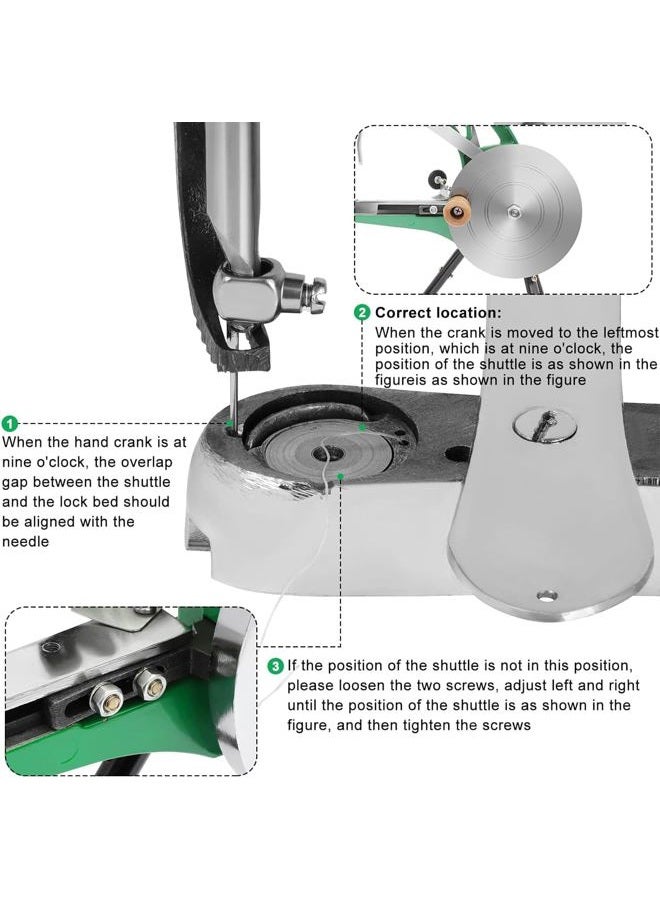 2 Correct location:

When the crank is moved to the leftmost position, which is at nine o'clock, the position of the shuttle is as shown in the figureis as shown in the figure

1

When the hand crank is at nine o'clock, the overlap gap between the shuttle and the lock bed should be aligned with the needle

3 If the position of the shuttle is not in this position, please loosen the two screws, adjust left and right until the position of the shuttle is as shown in the figure, and then tighten the screws