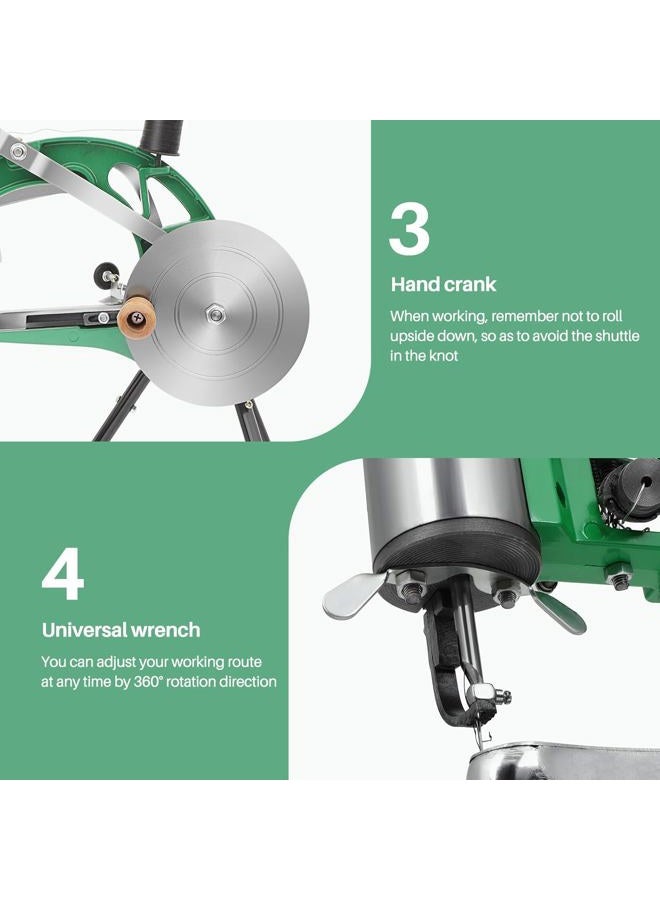 3

Hand crank

When working, remember not to roll upside down, so as to avoid the shuttle in the knot

4

Universal wrench

You can adjust your working route at any time by 360° rotation direction