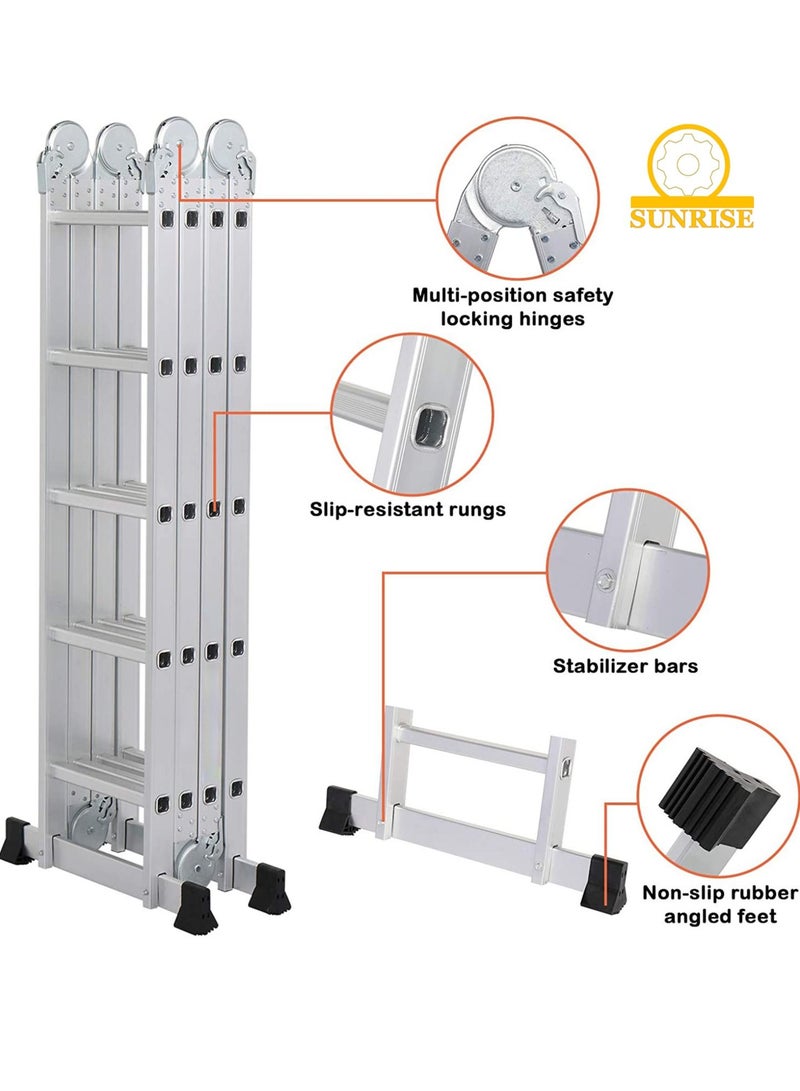 SUNRISE

Multi-position safety locking hinges

Slip-resistant rungs

Stabilizer bars

Non-slip rubber angled feet