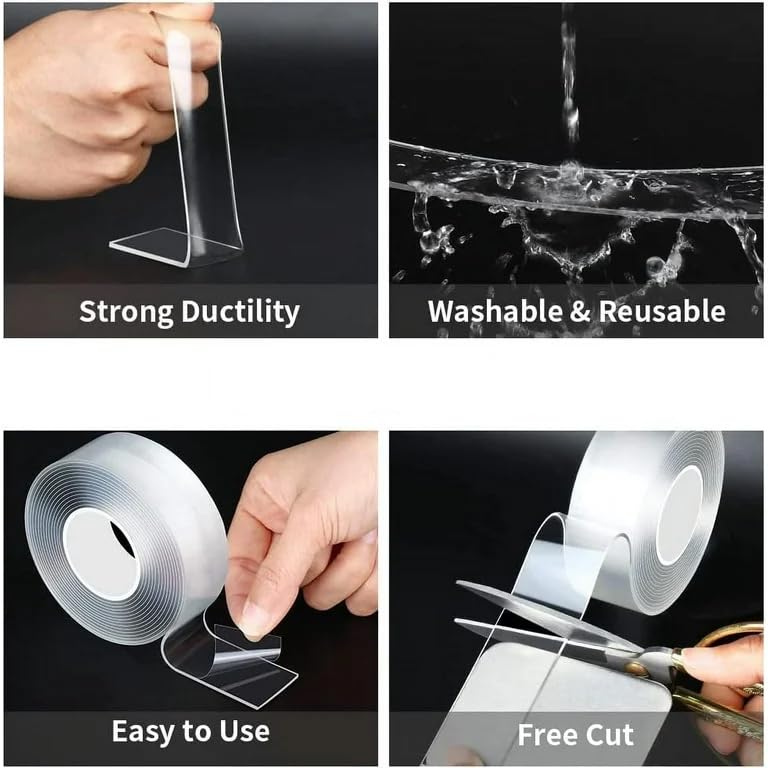 Strong Ductility

Washable & Reusable

Easy to Use

Free Cut