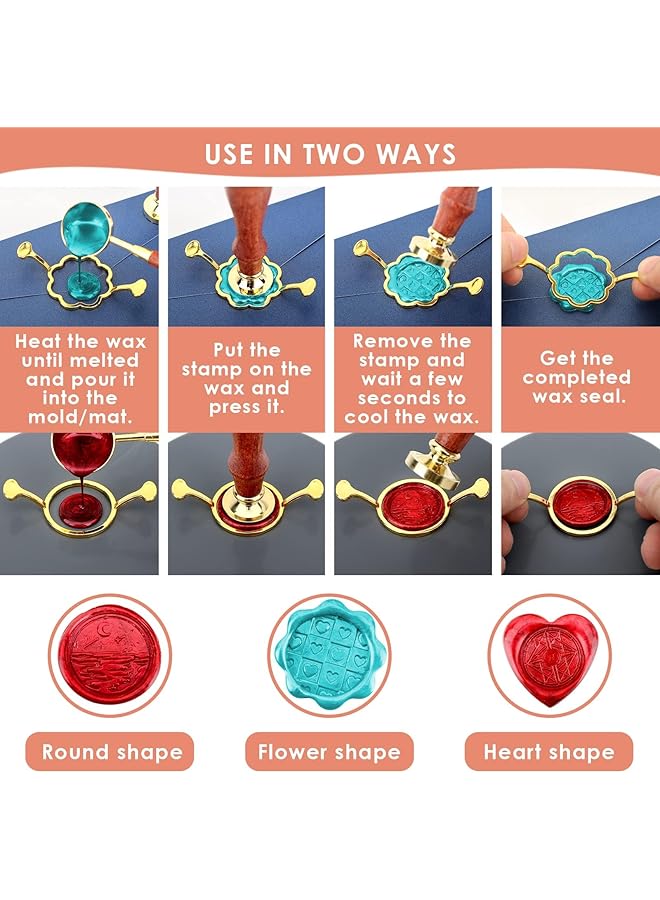 USE IN TWO WAYS

Heat the wax until melted and pour it into the mold/mat.

Put the stamp on the wax and press it.

Remove the stamp and wait a few seconds to cool the wax.

Get the completed wax seal.

Round shape

Flower shape

Heart shape