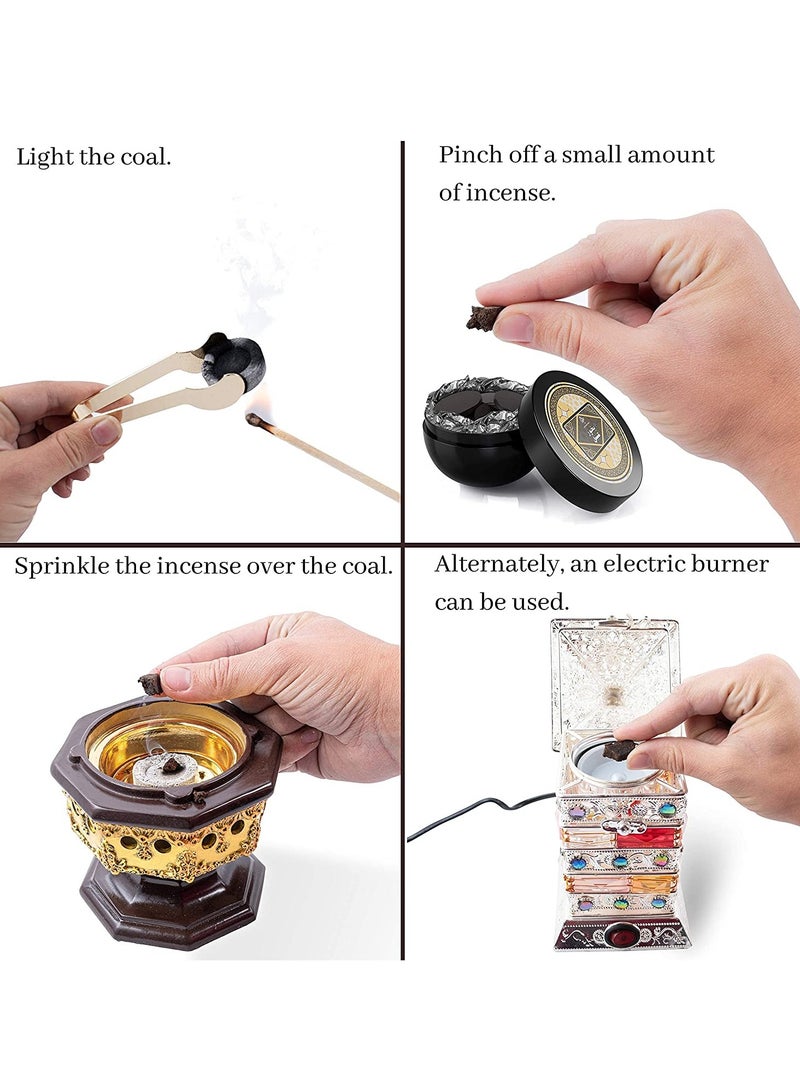 Light the coal.

Pinch off a small amount of incense.

Sprinkle the incense over the coal.

Alternately, an electric burner can be used.