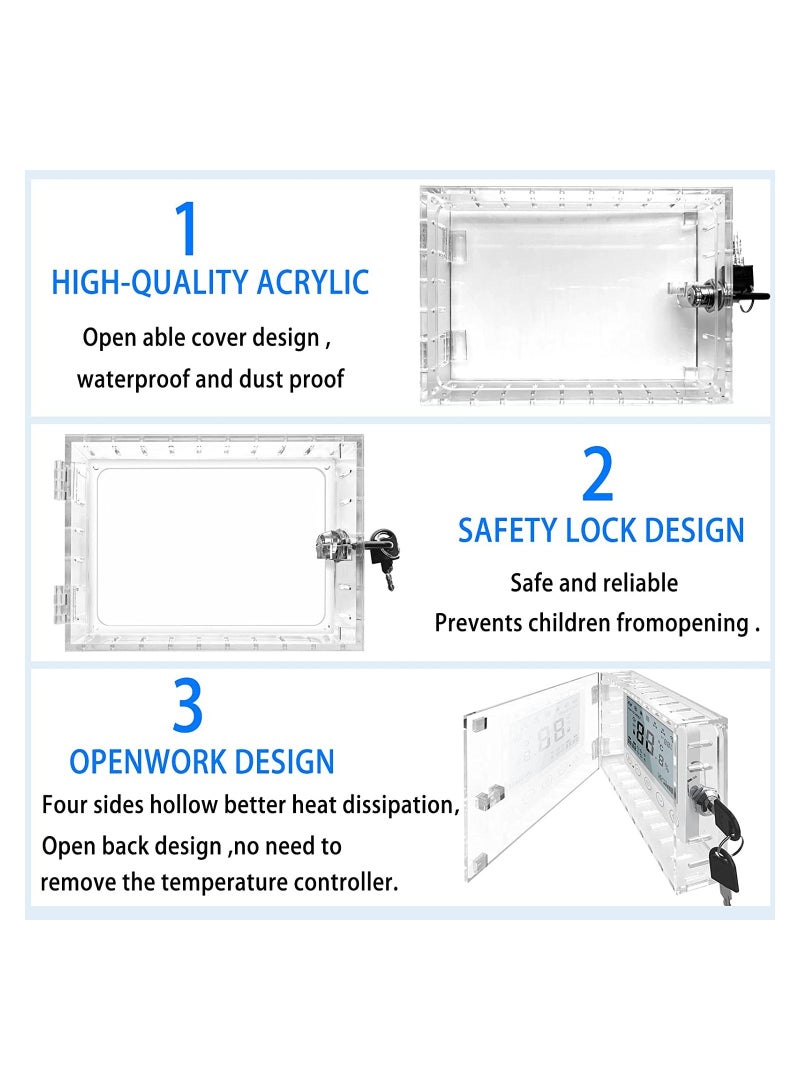 1
HIGH-QUALITY ACRYLIC
Open able cover design ,
waterproof and dust proof

2
SAFETY LOCK DESIGN
Safe and reliable
Prevents children fromopening .

3
OPENWORK DESIGN
Four sides hollow better heat dissipation,
Open back design ,no need to
remove the temperature controller.