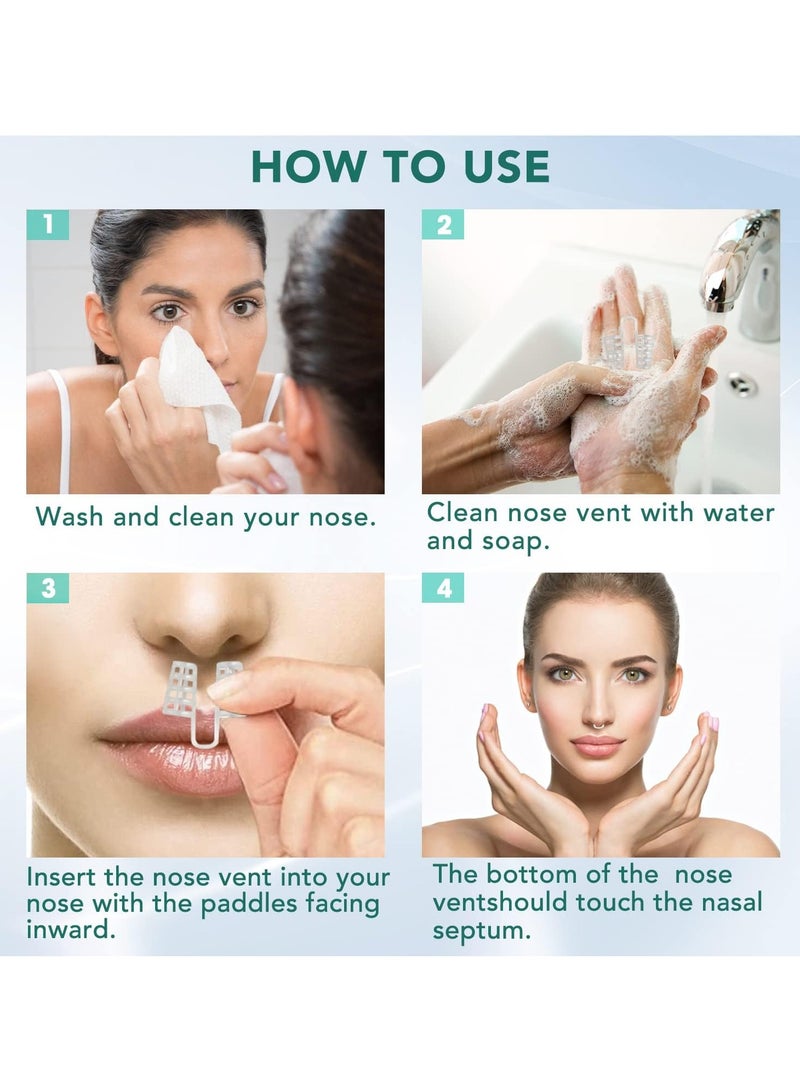 HOW TO USE

1

Wash and clean your nose.

2

Clean nose vent with water and soap.

3

Insert the nose vent into your nose with the paddles facing inward.

4

The bottom of the  nose ventshould touch the nasal septum.