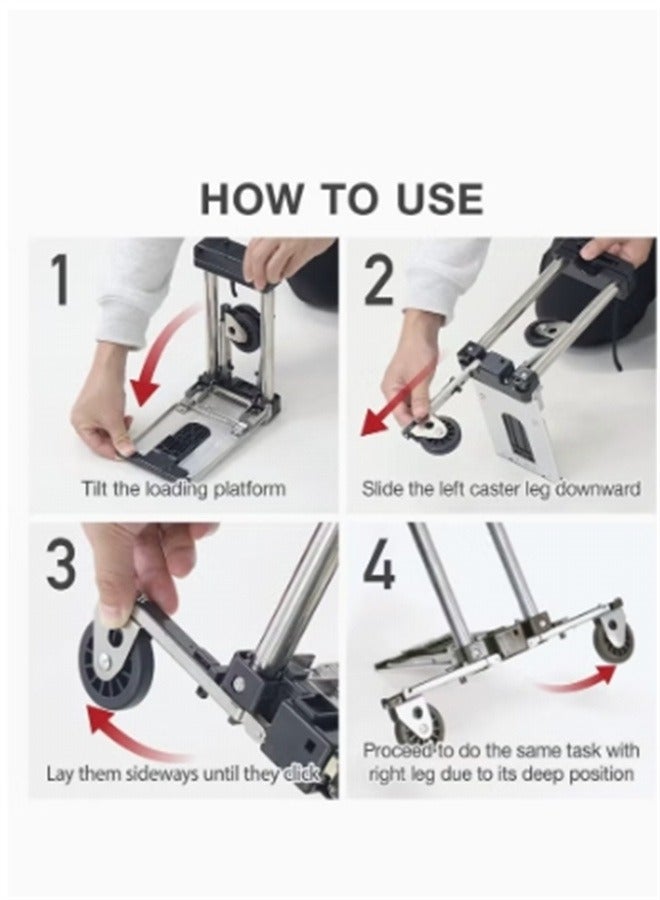 HOW TO USE

1

Tilt the loading platform

2

Slide the left caster leg downward

3

Lay them sideways until they click

4

Proceed to do the same task with right leg due to its deep position