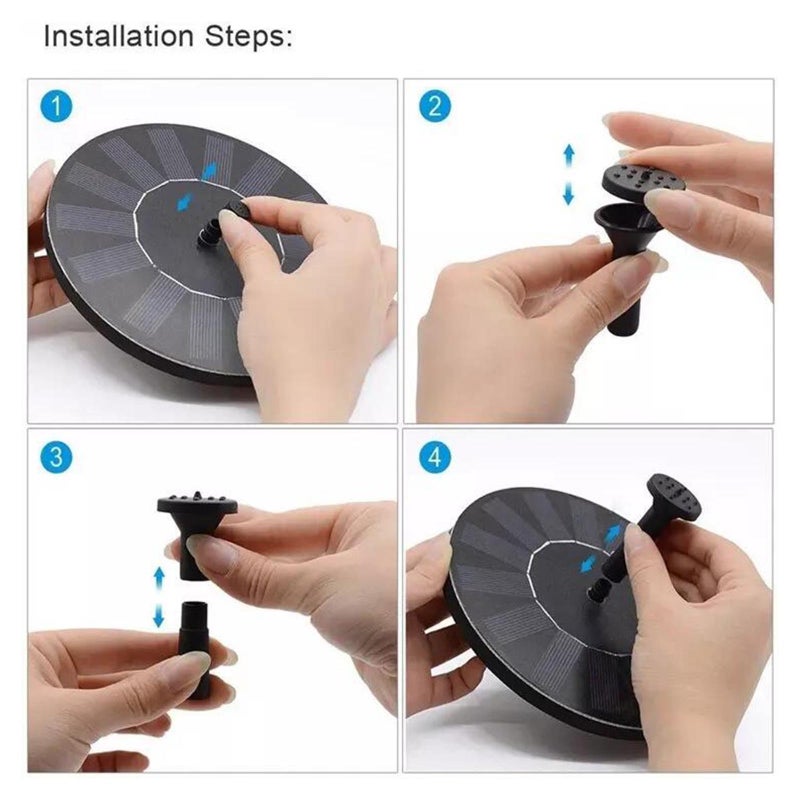 Installation Steps:

1

2

3

4