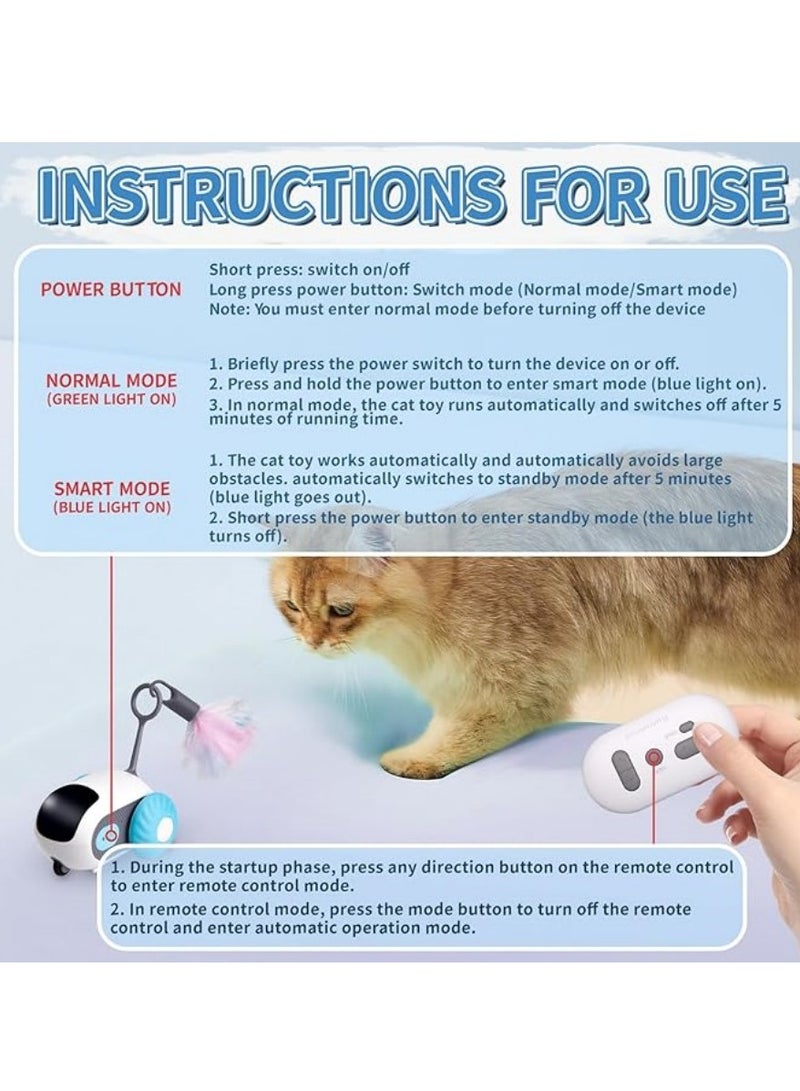 INSTRUCTIONS FOR USE

POWER BUTTON

Short press: switch on/off
Long press power button: Switch mode (Normal mode/Smart mode)
Note: You must enter normal mode before turning off the device

NORMAL MODE
(GREEN LIGHT ON)

1. Briefly press the power switch to turn the device on or off.
2. Press and hold the power button to enter smart mode (blue light on).
3. In normal mode, the cat toy runs automatically and switches off after 5 minutes of running time.

SMART MODE
(BLUE LIGHT ON)

1. The cat toy works automatically and automatically avoids large obstacles. automatically switches to standby mode after 5 minutes (blue light goes out).
2. Short press the power button to enter standby mode (the blue light turns off).

1. During the startup phase, press any direction button on the remote control to enter remote control mode.
2. In remote control mode, press the mode button to turn off the remote control and enter automatic operation mode.