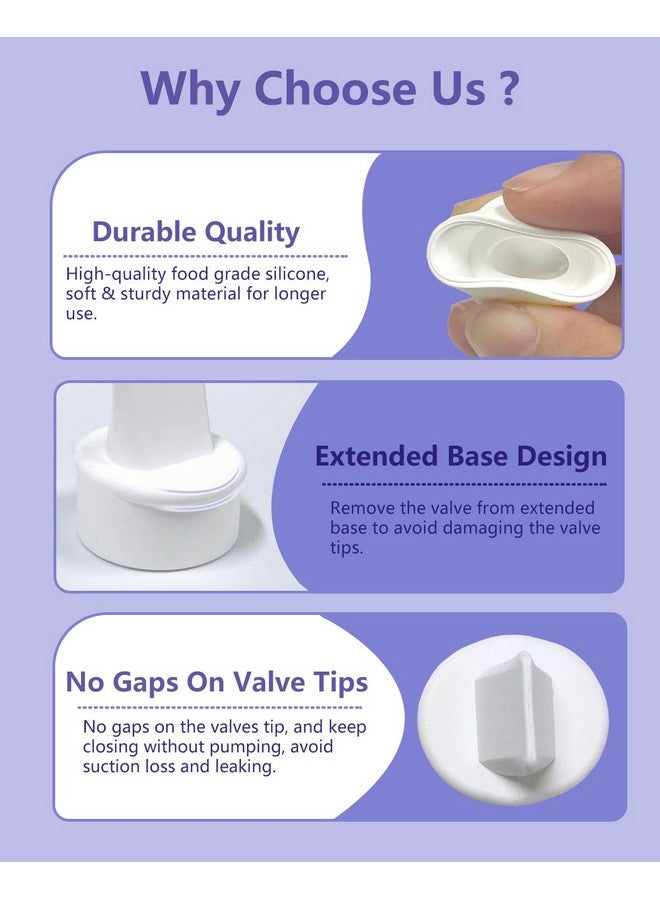 Why Choose Us ?

Durable Quality

High-quality food grade silicone, soft & sturdy material for longer use.

Extended Base Design

Remove the valve from extended base to avoid damaging the valve tips.

No Gaps On Valve Tips

No gaps on the valves tip, and keep closing without pumping, avoid suction loss and leaking.