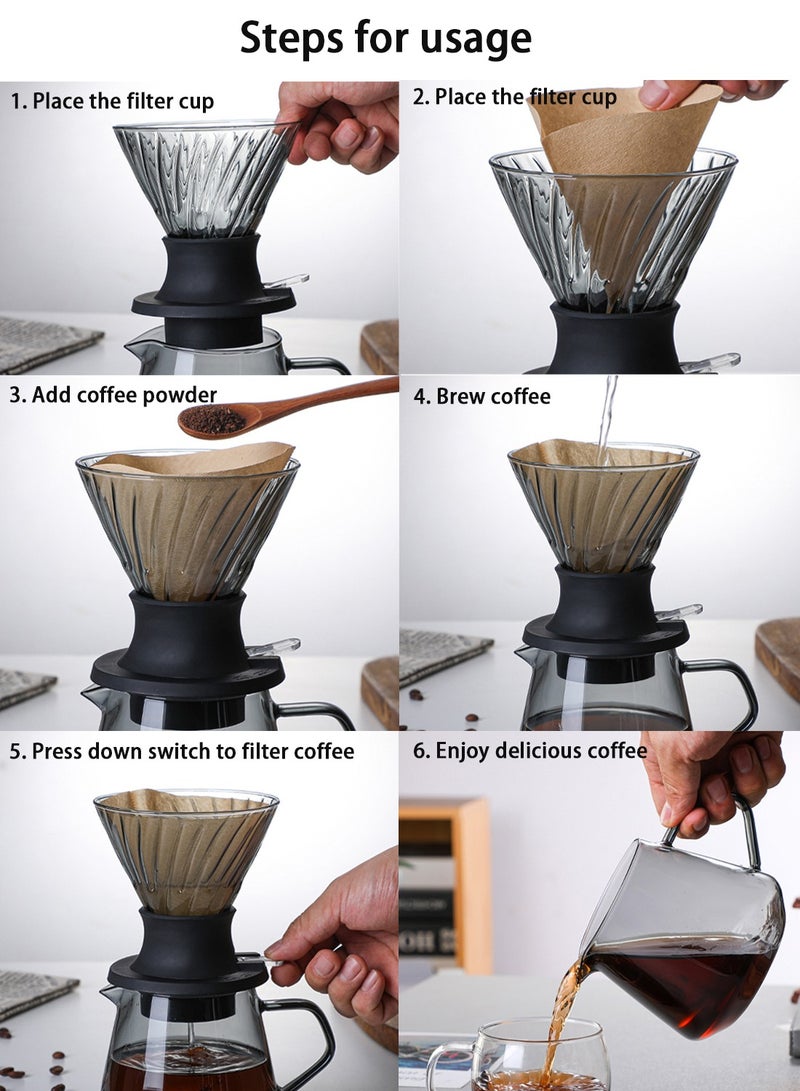 Steps for usage

1. Place the filter cup

2. Place the filter cup

3. Add coffee powder

4. Brew coffee

5. Press down switch to filter coffee

6. Enjoy delicious coffee