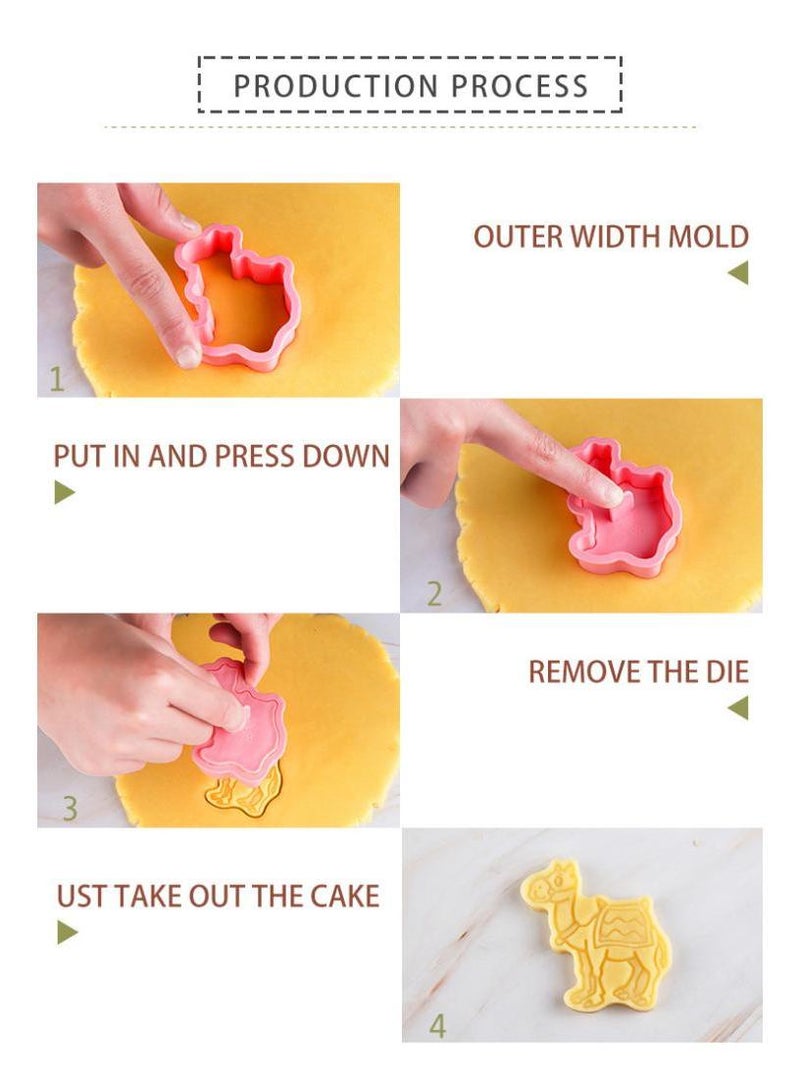 PRODUCTION PROCESS

1

OUTER WIDTH MOLD

PUT IN AND PRESS DOWN

2

3

REMOVE THE DIE

UST TAKE OUT THE CAKE

4